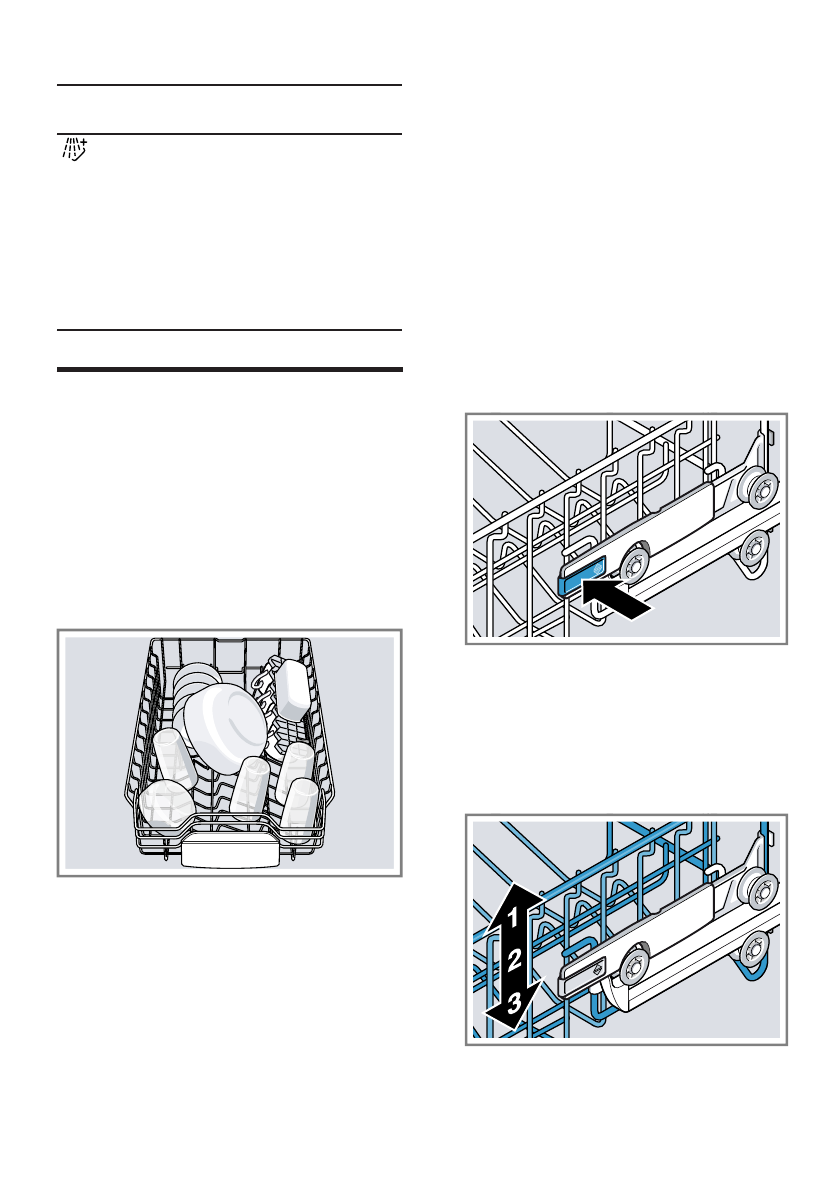 1
2
3