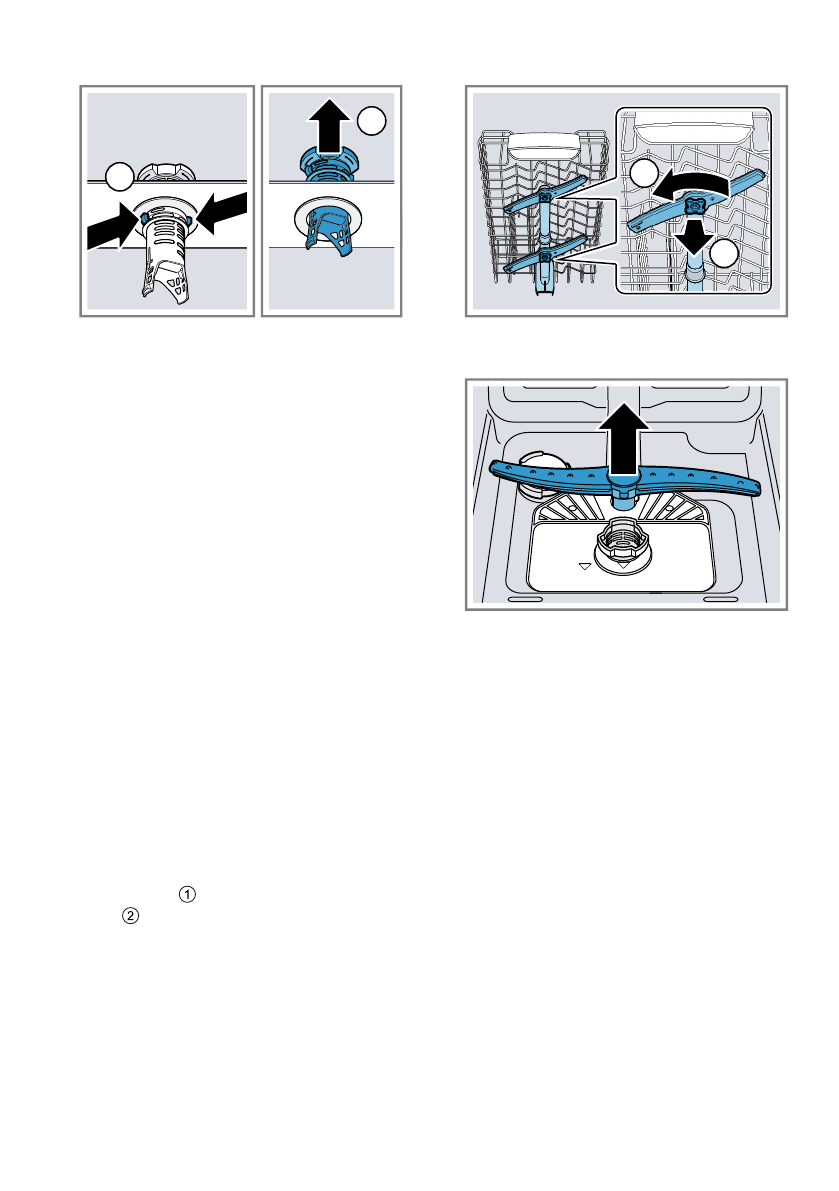 ①
②