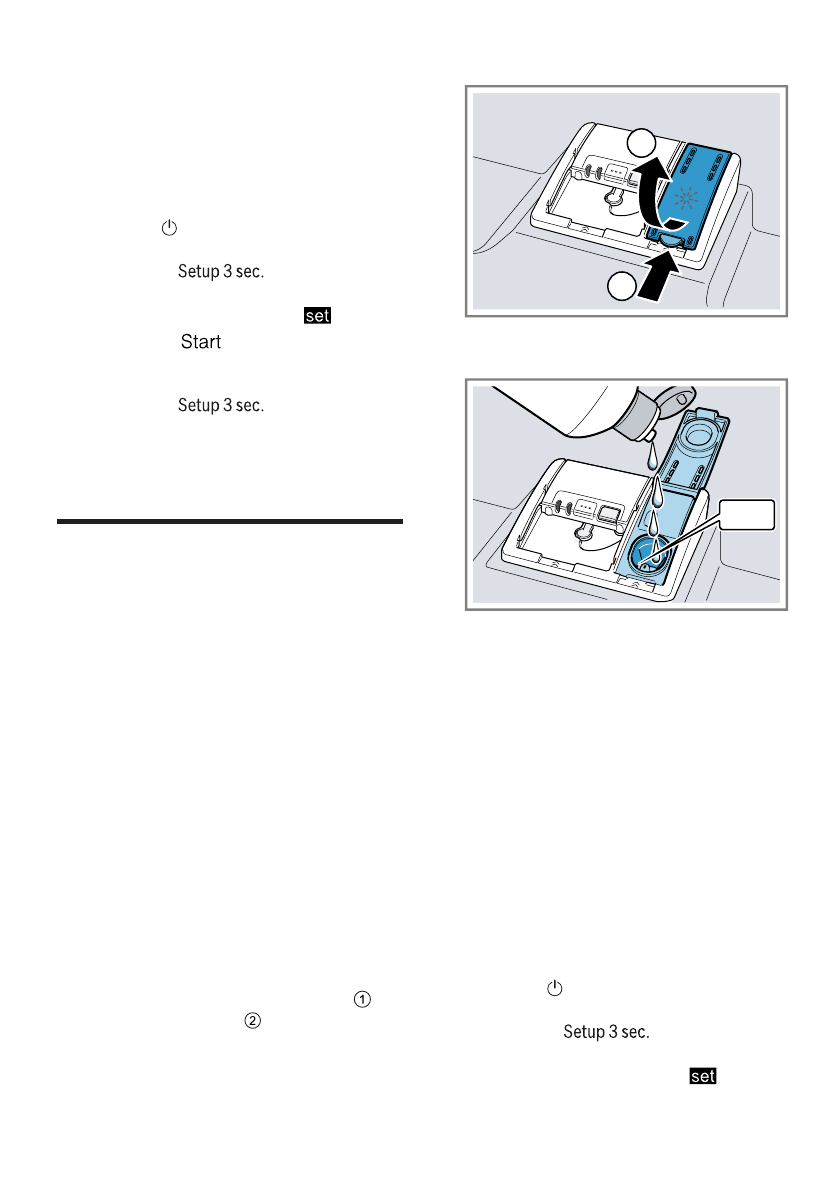 Setup 3 sec.

set

Start

Setup 3 sec.

①

②

Setup 3 sec.

set