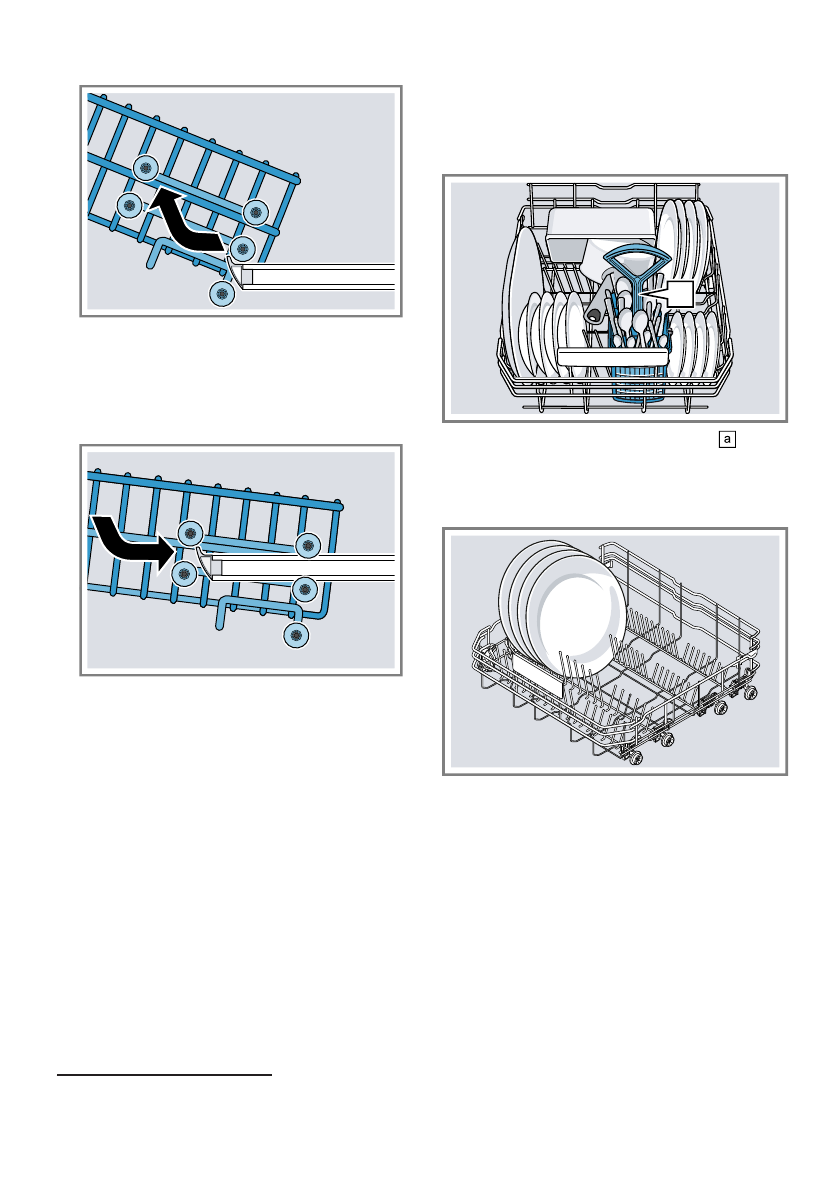 a