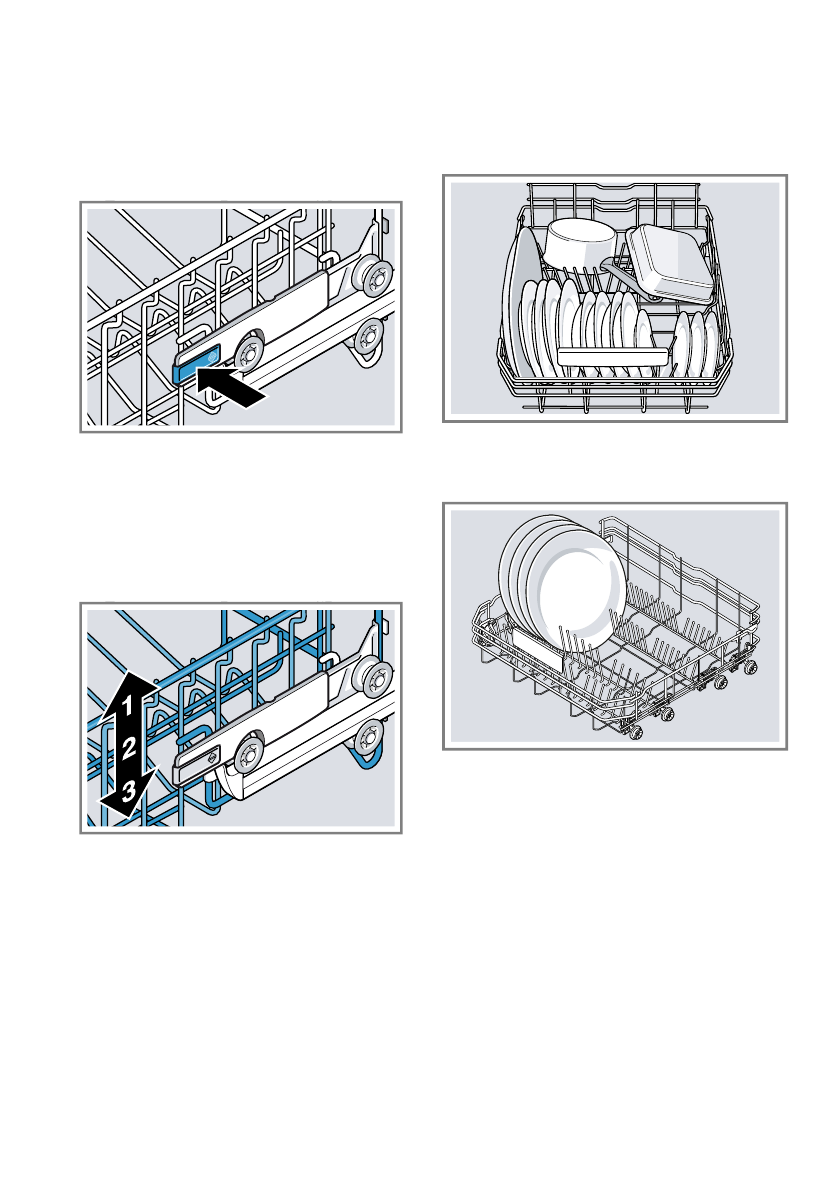 1
2
3