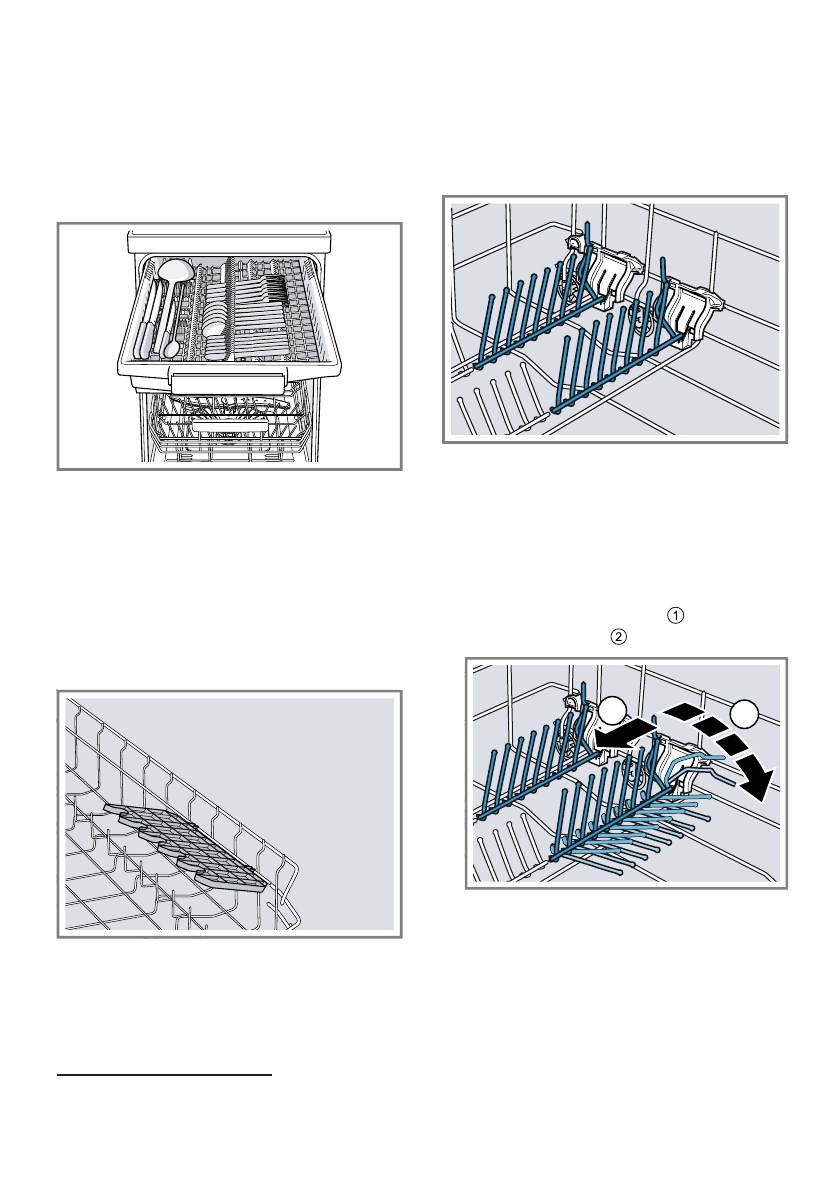 ①
②