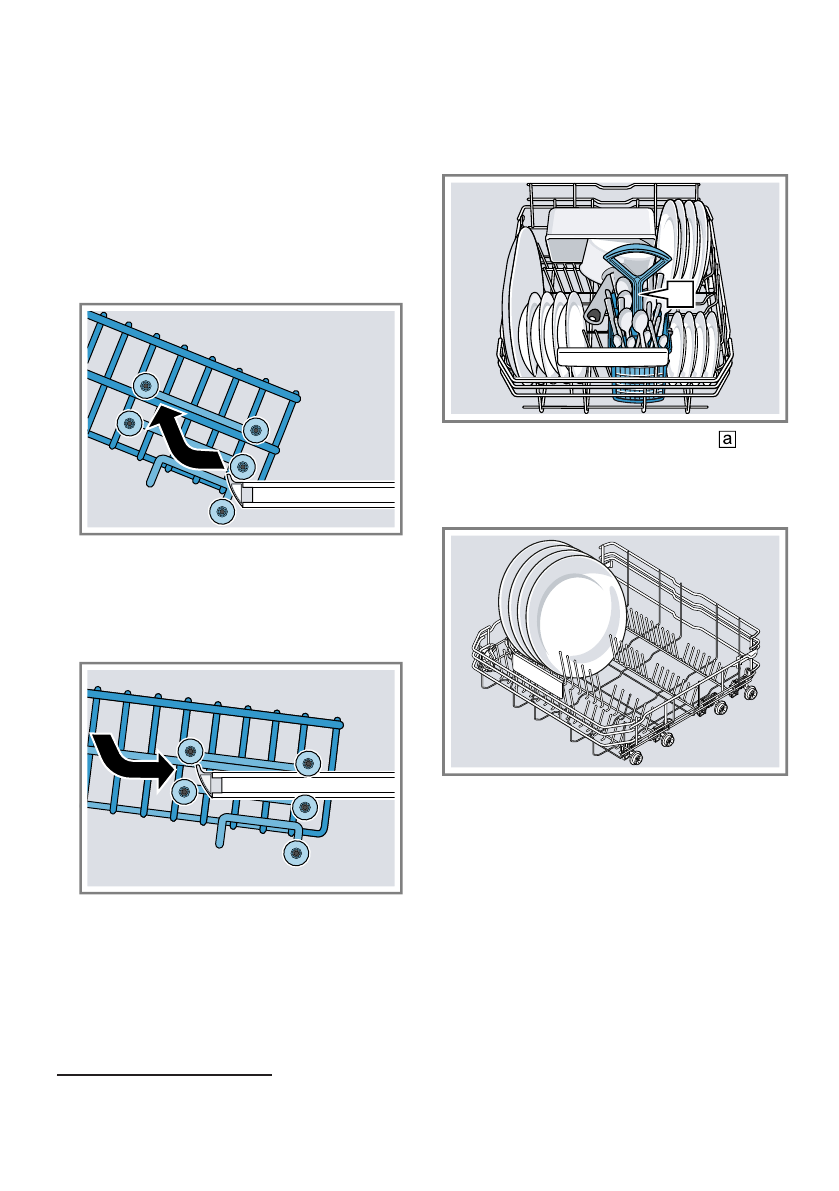 a