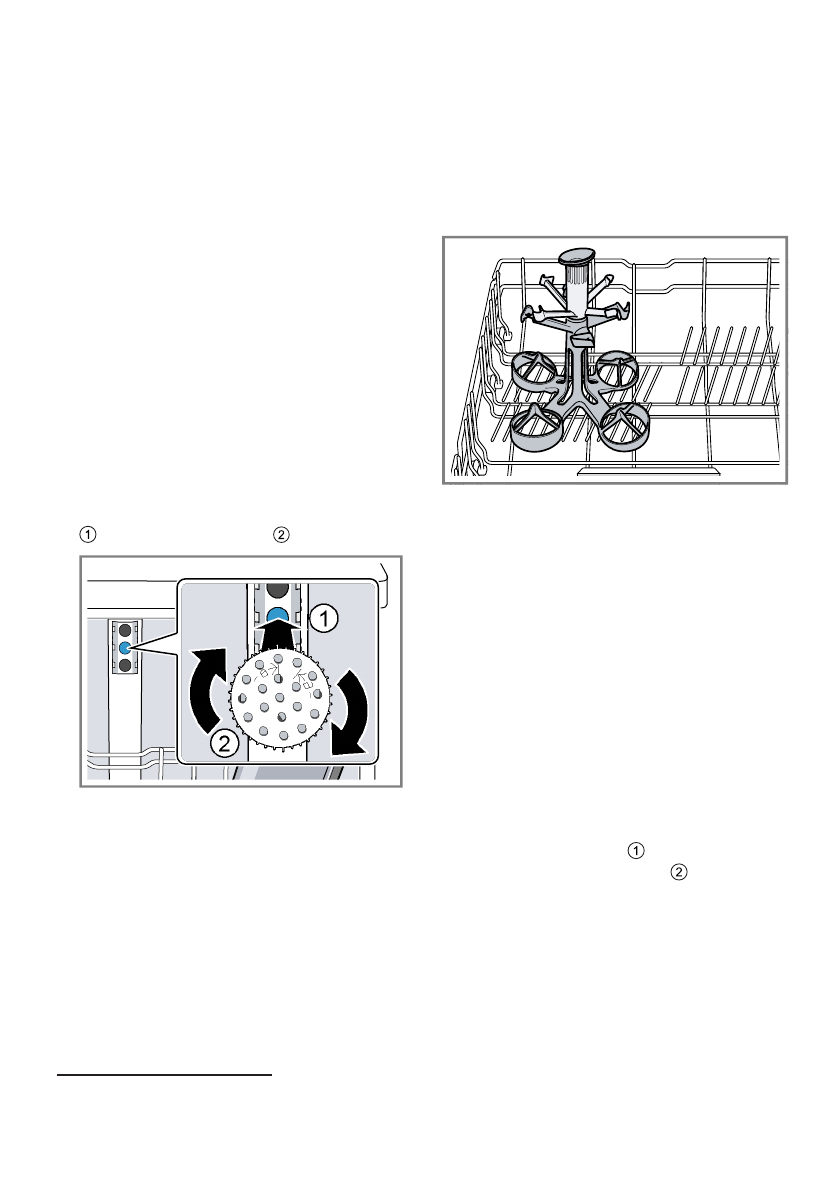 ①
②

①

②

①
②