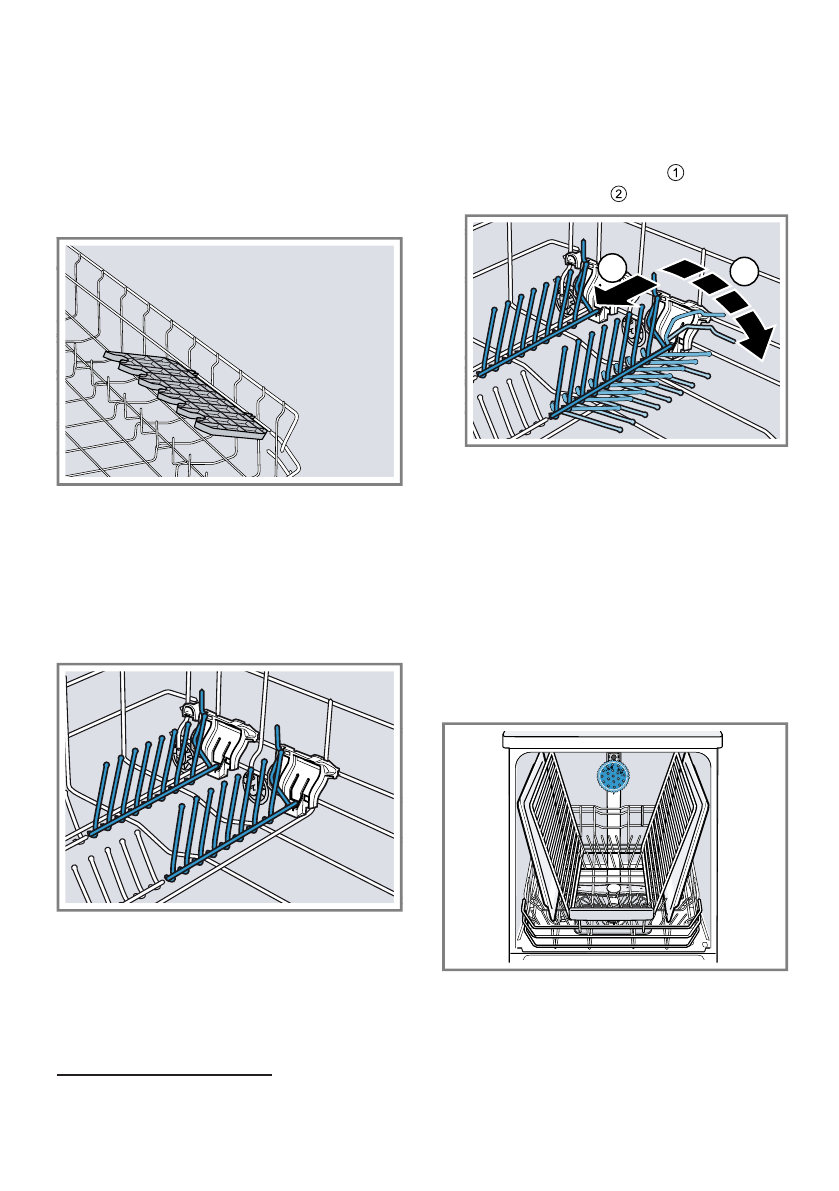 ①
②