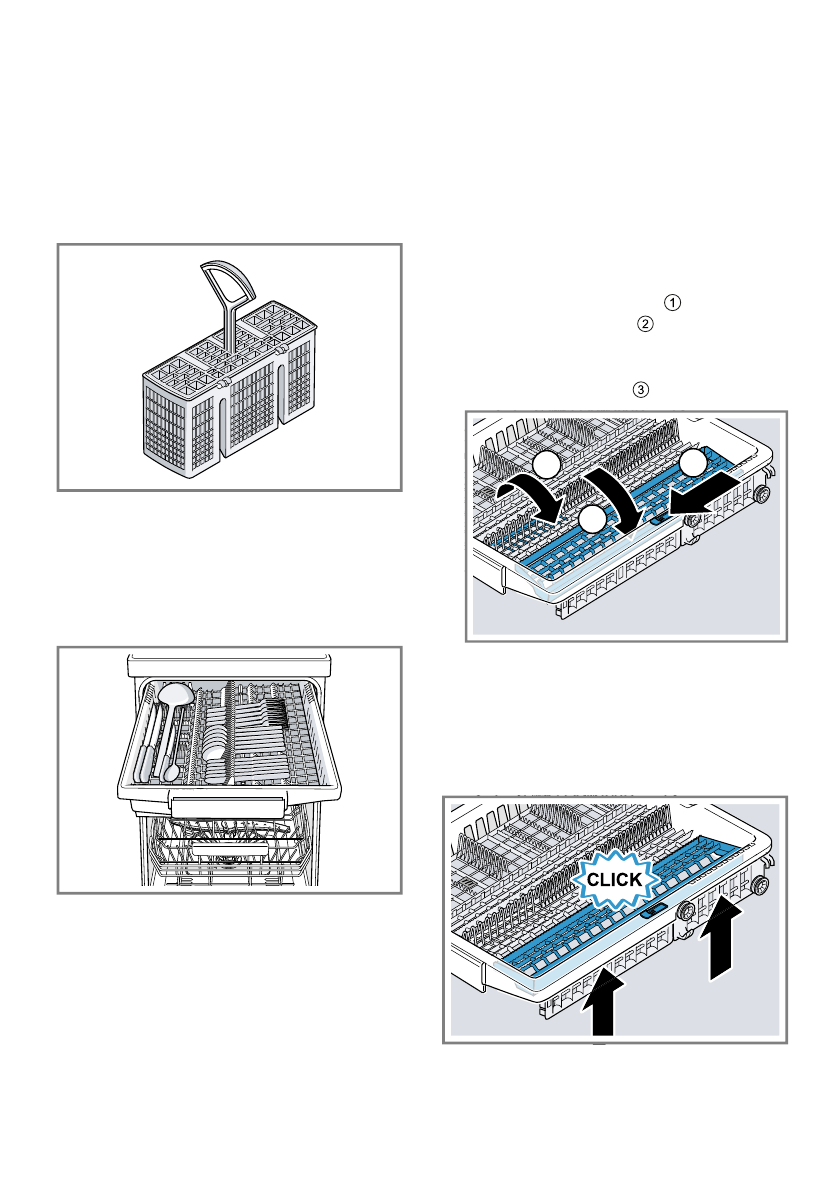 ①
②
③
CLICK