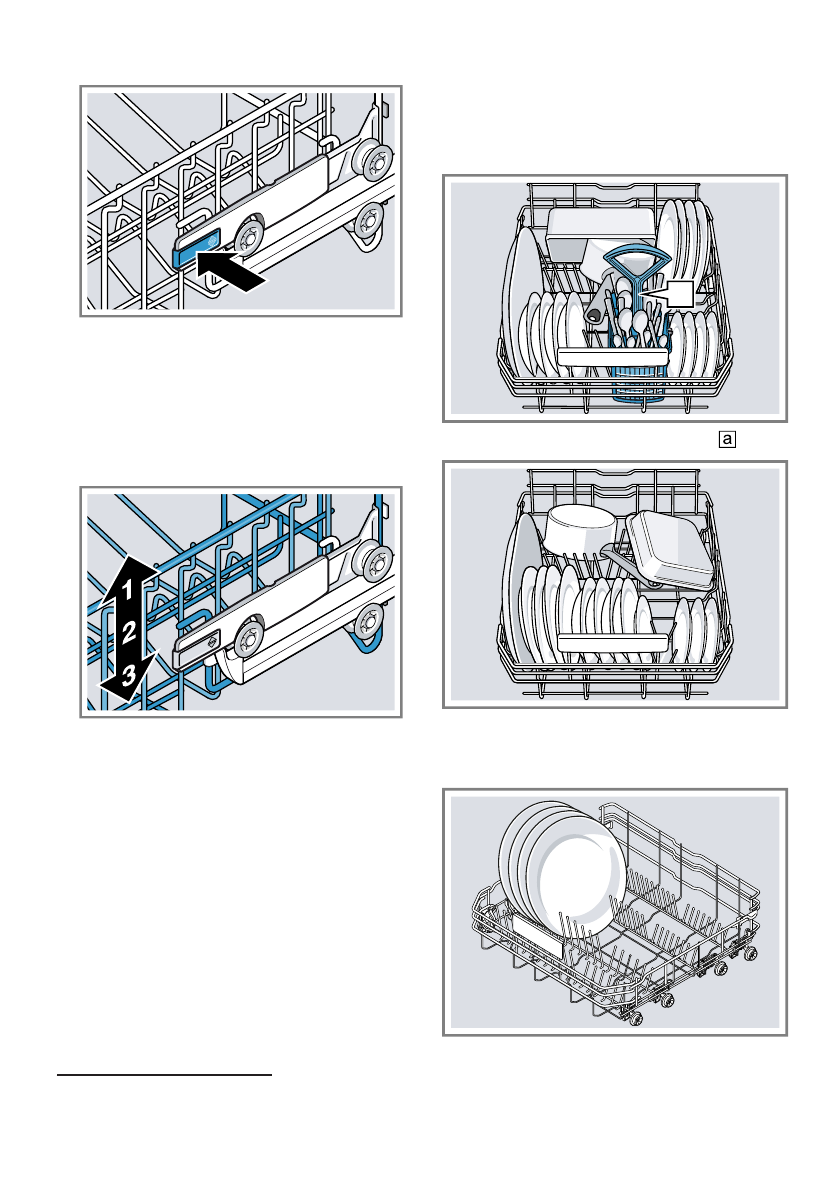 1
2
3

a