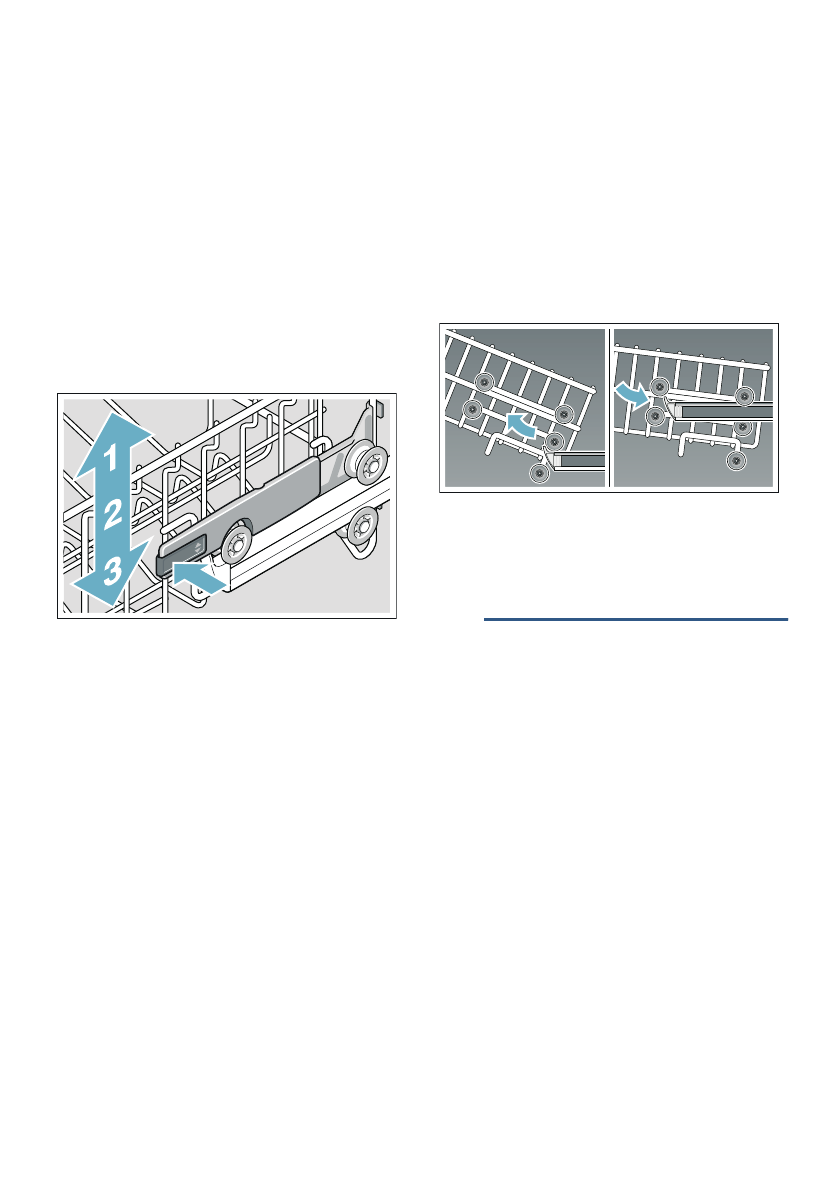 1
2
3