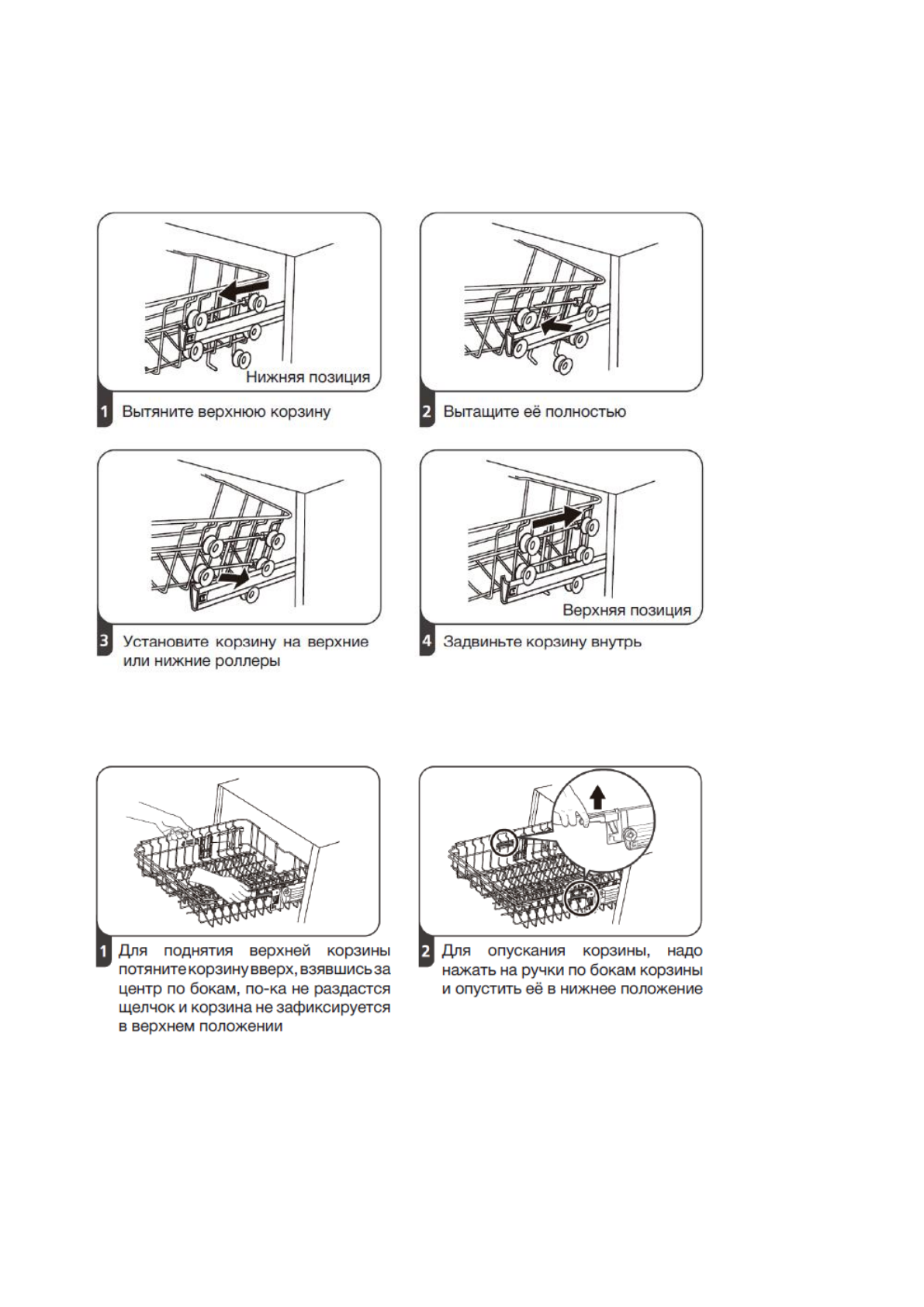 Нижняя позиция

1 Вытяните верхнюю корзину

2 Вытащите её полностью

3 Установите корзину на верхние или нижние роллеры

Верхняя позиция

4 Задвиньте корзину внутрь

1 Для поднятия верхней корзины потяните корзину вверх, взявшись за центр по бокам, по-ка не раздастся щелчок и корзина не зафиксируется в верхнем положении

2 Для опускания корзины, надо нажать на ручки по бокам корзины и опустить её в нижнее положение