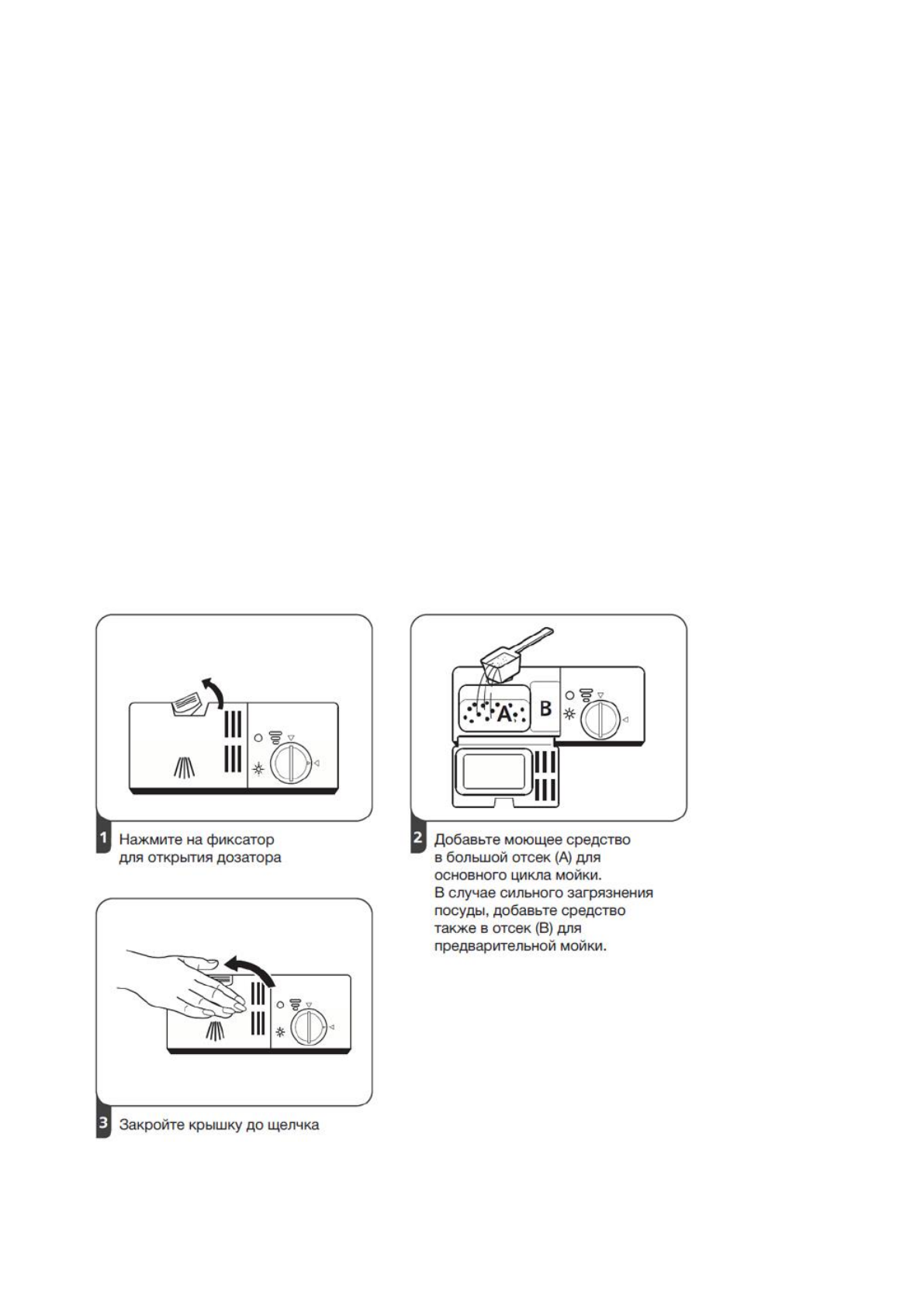 1 Нажмите на фиксатор для открытия дозатора

A

B

2 Добавьте моющее средство в большой отсек (А) для основного цикла мойки.
В случае сильного загрязнения посуды, добавьте средство также в отсек (В) для предварительной мойки.

3 Закройте крышку до щелчка