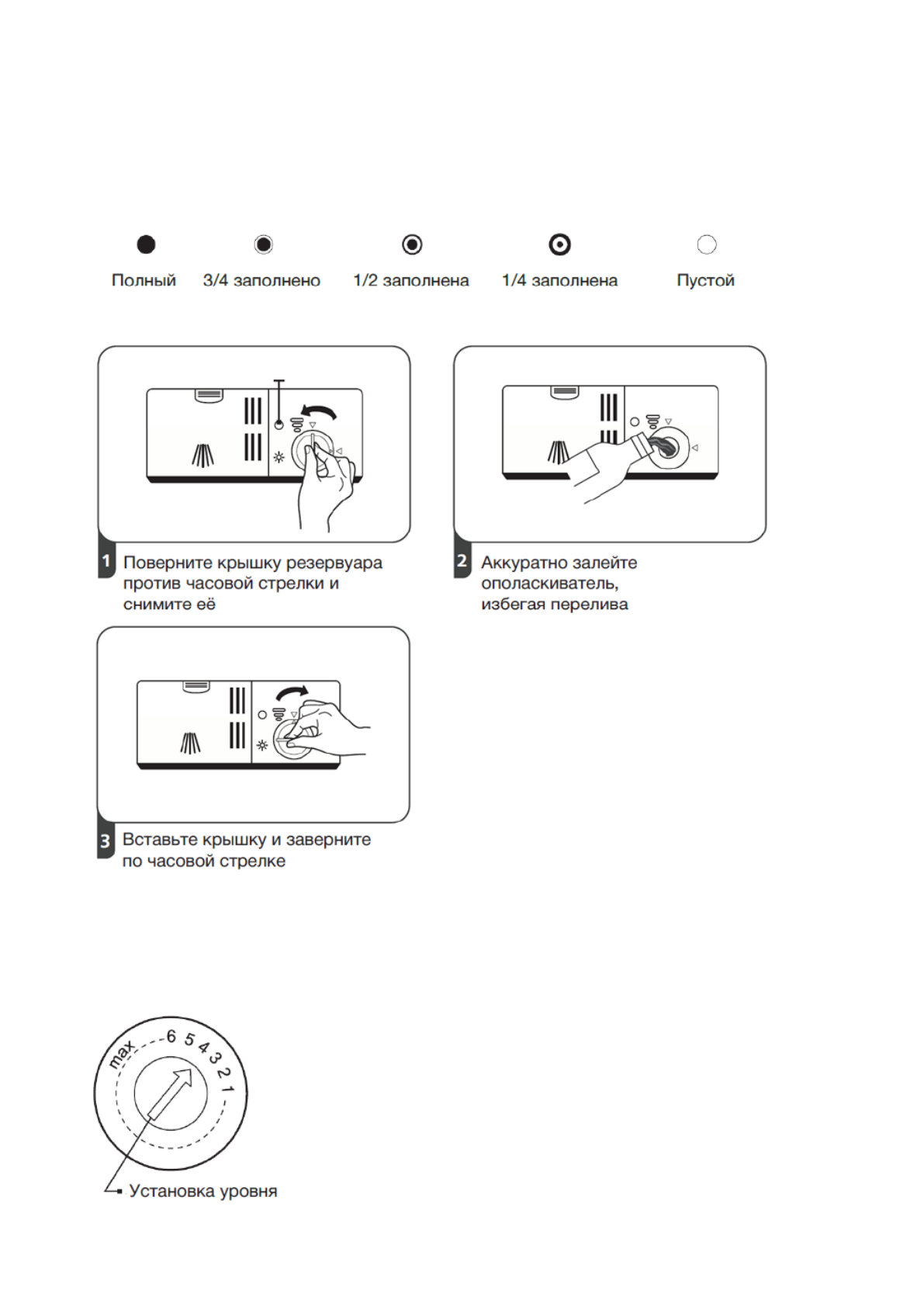 Полный 3/4 заполнено 1/2 заполнена 1/4 заполнена Пустой

1 Поверните крышку резервуара против часовой стрелки и снимите её

2 Аккуратно залейте ополаскиватель, избегая перелива

3 Вставьте крышку и заверните по часовой стрелке

max 6 5 4 3 2 1

Установка уровня