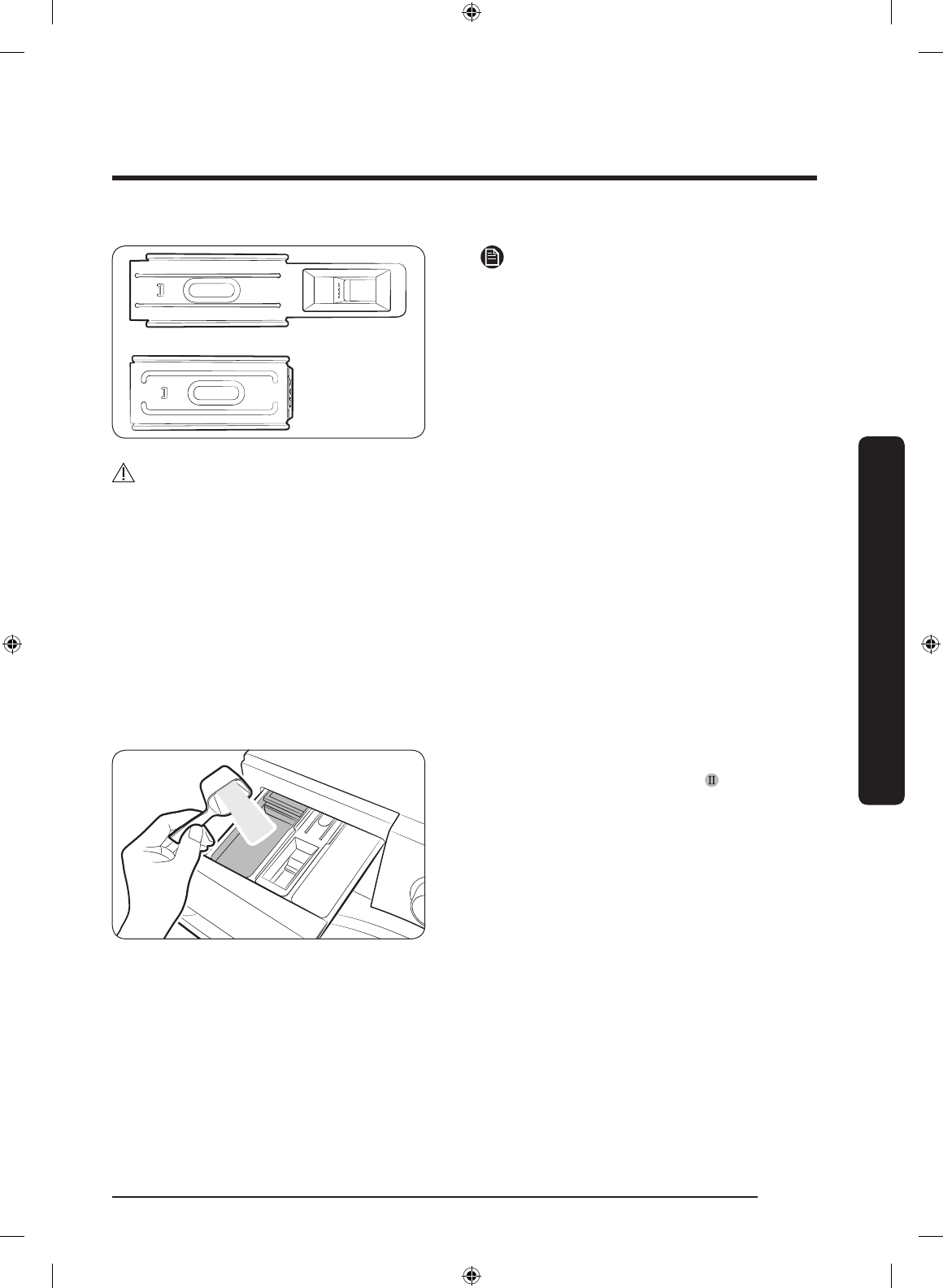 II