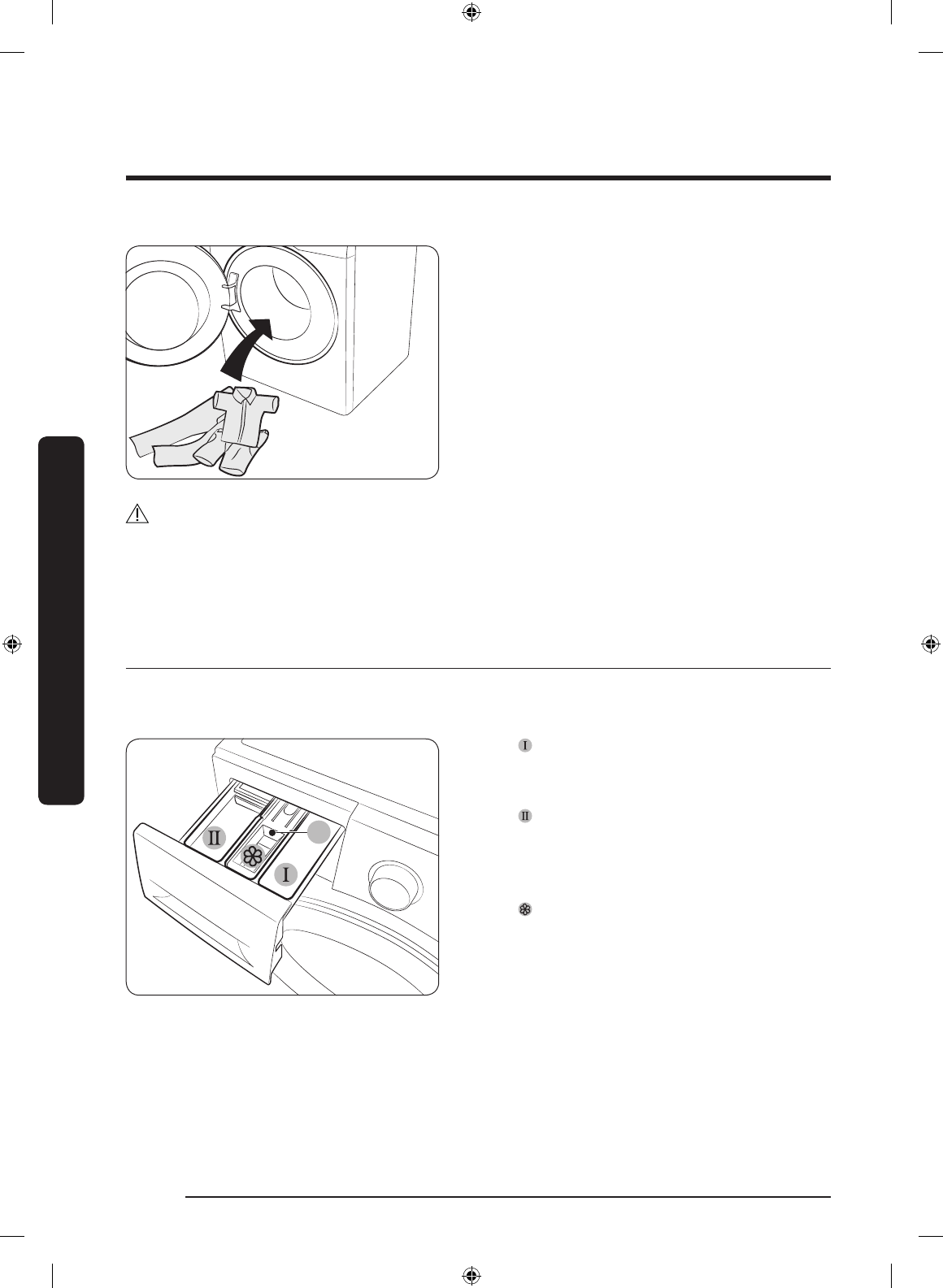 II

I

I

II