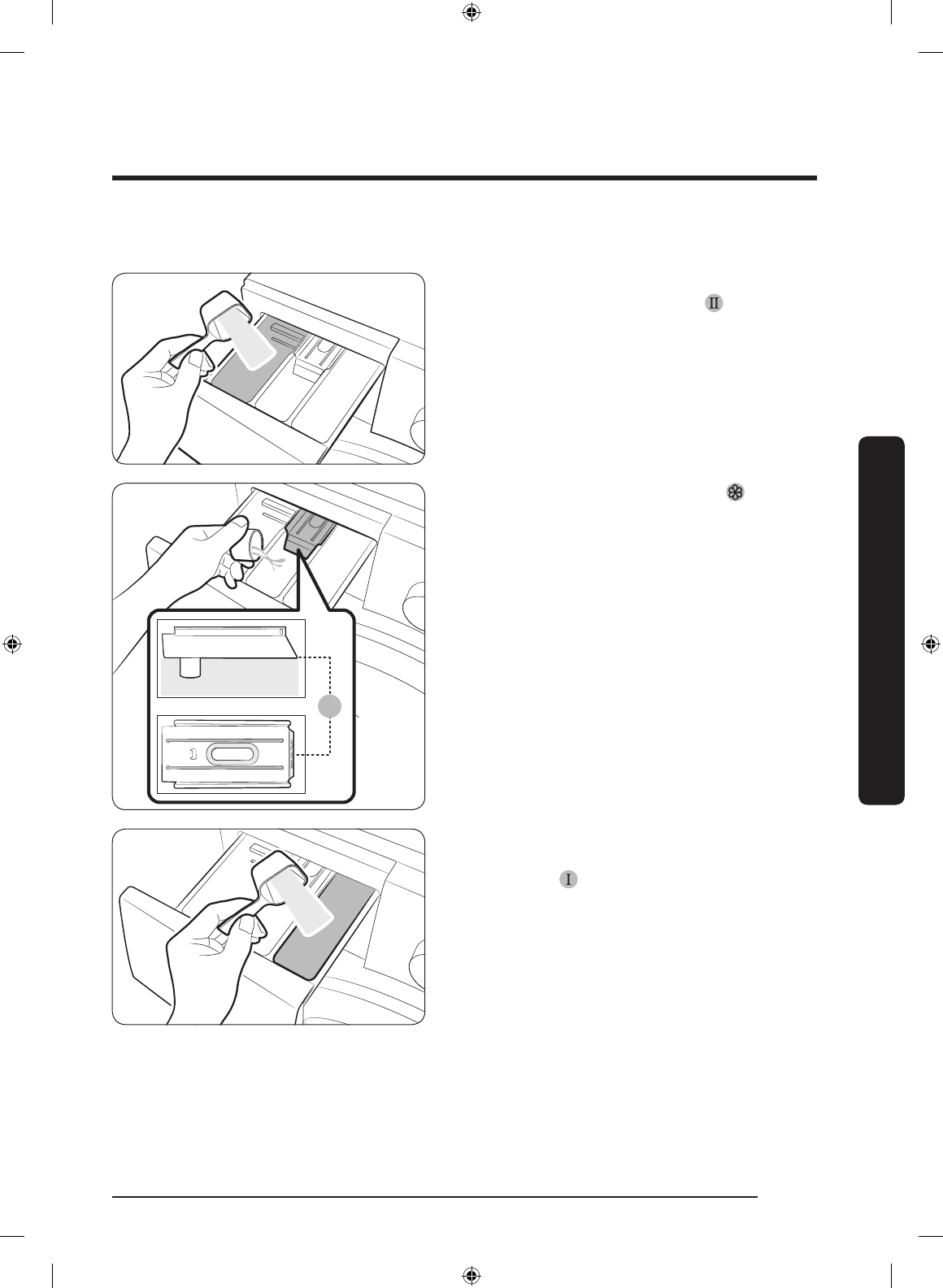 II

I