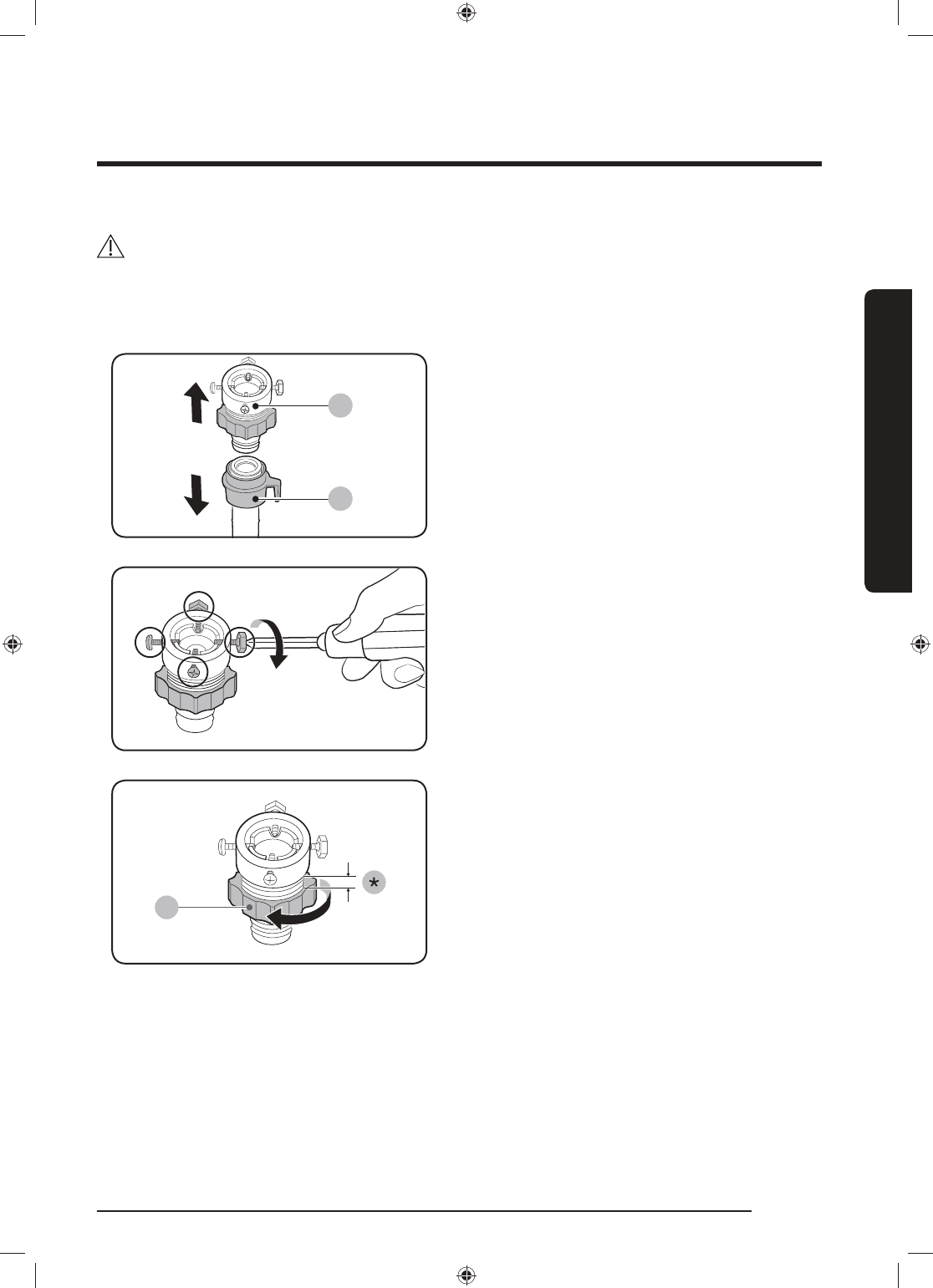 *