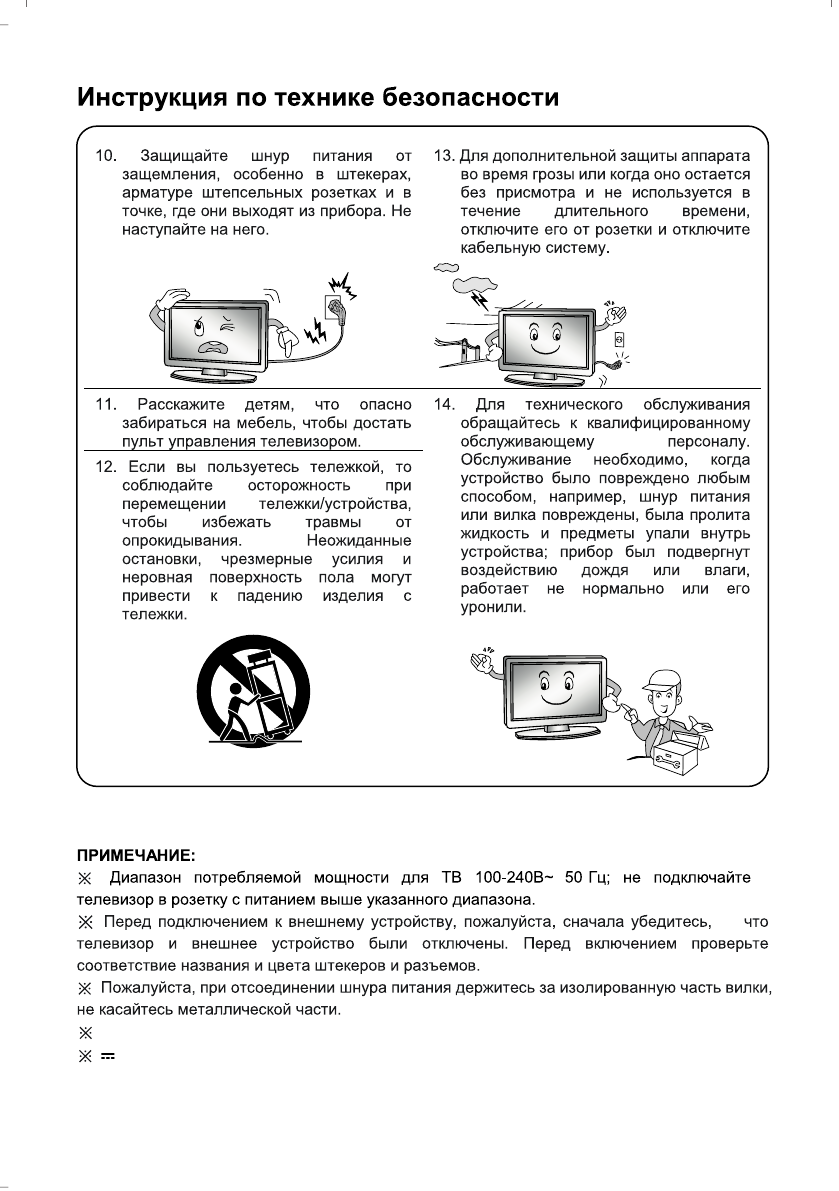 Инструкция по технике безопасности

10. Защищайте шнур питания от защемления, особенно в штекерах, арматуре штепсельных розетках и в точке, где они выходят из прибора. Не наступайте на него.

11. Расскажите детям, что опасно забираться на мебель, чтобы достать пульт управления телевизором.

12. Если вы пользуетесь тележкой, то соблюдайте осторожность при перемещении тележки/устройства, чтобы избежать травмы от опрокидывания. Неожиданные остановки, чрезмерные усилия и неровная поверхность пола могут привести к падению изделия с тележки.

13. Для дополнительной защиты аппарата во время грозы или когда оно остается без присмотра и не используется в течение длительного времени, отключите его от розетки и отключите кабельную систему.

14. Для технического обслуживания обращайтесь к квалифицированному обслуживающему персоналу. Обслуживание необходимо, когда устройство было повреждено любым способом, например, шнур питания или вилка повреждены, была пролита жидкость и предметы упали внутрь устройства; прибор был подвергнут воздействию дождя или влаги, работает не нормально или его уронили.

ПРИМЕЧАНИЕ:
※ Диапазон потребляемой мощности для ТВ 100-240В~ 50 Гц; не подключайте телевизор в розетку с питанием выше указанного диапазона.
※ Перед подключением к внешнему устройству, пожалуйста, сначала убедитесь, что телевизор и внешнее устройство были отключены. Перед включением проверьте соответствие названия и цвета штекеров и разъемов.
※ Пожалуйста, при отсоединении шнура питания держитесь за изолированную часть вилки, не касайтесь металлической части.
※
※ ⎓