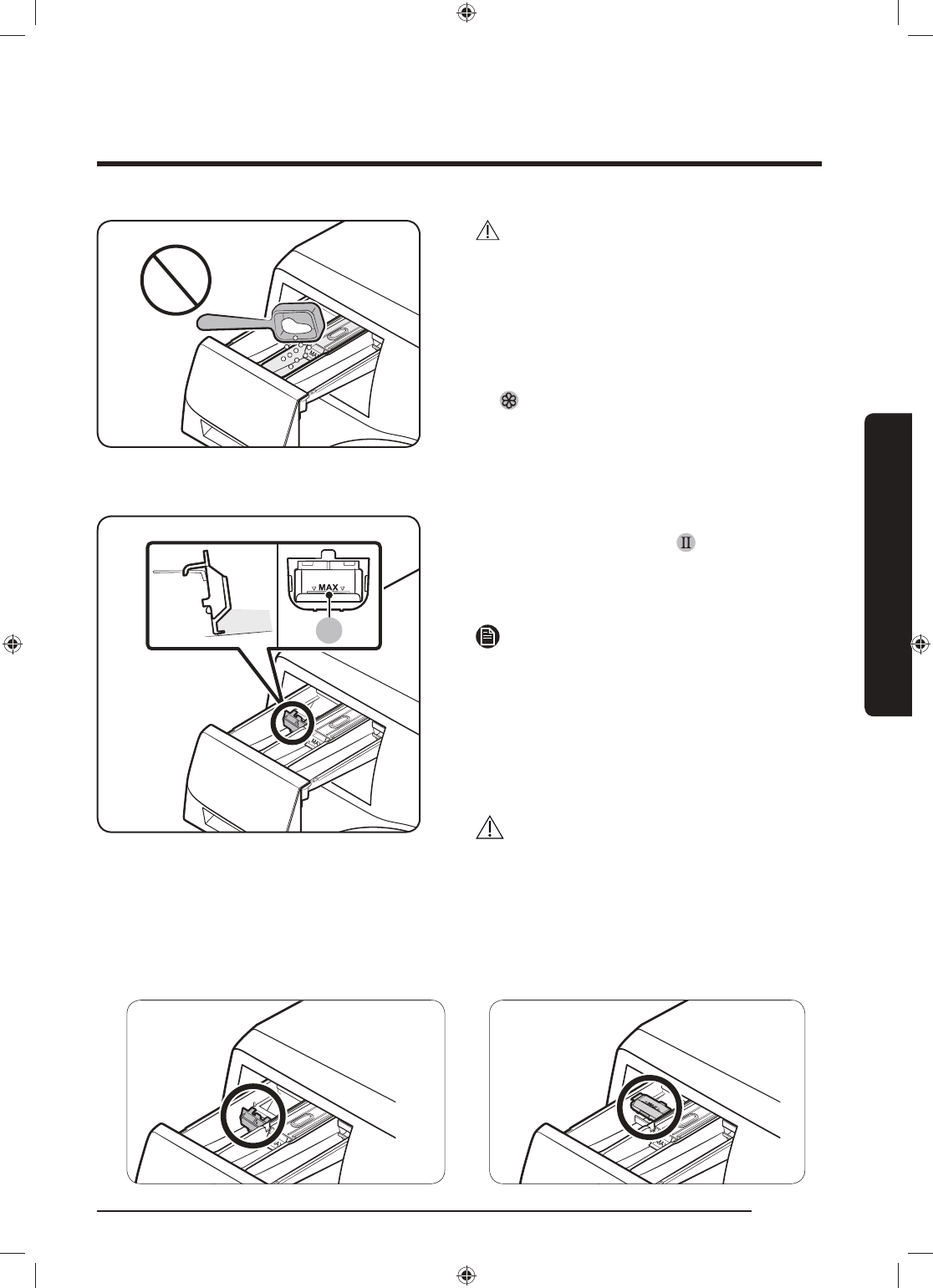 MAX