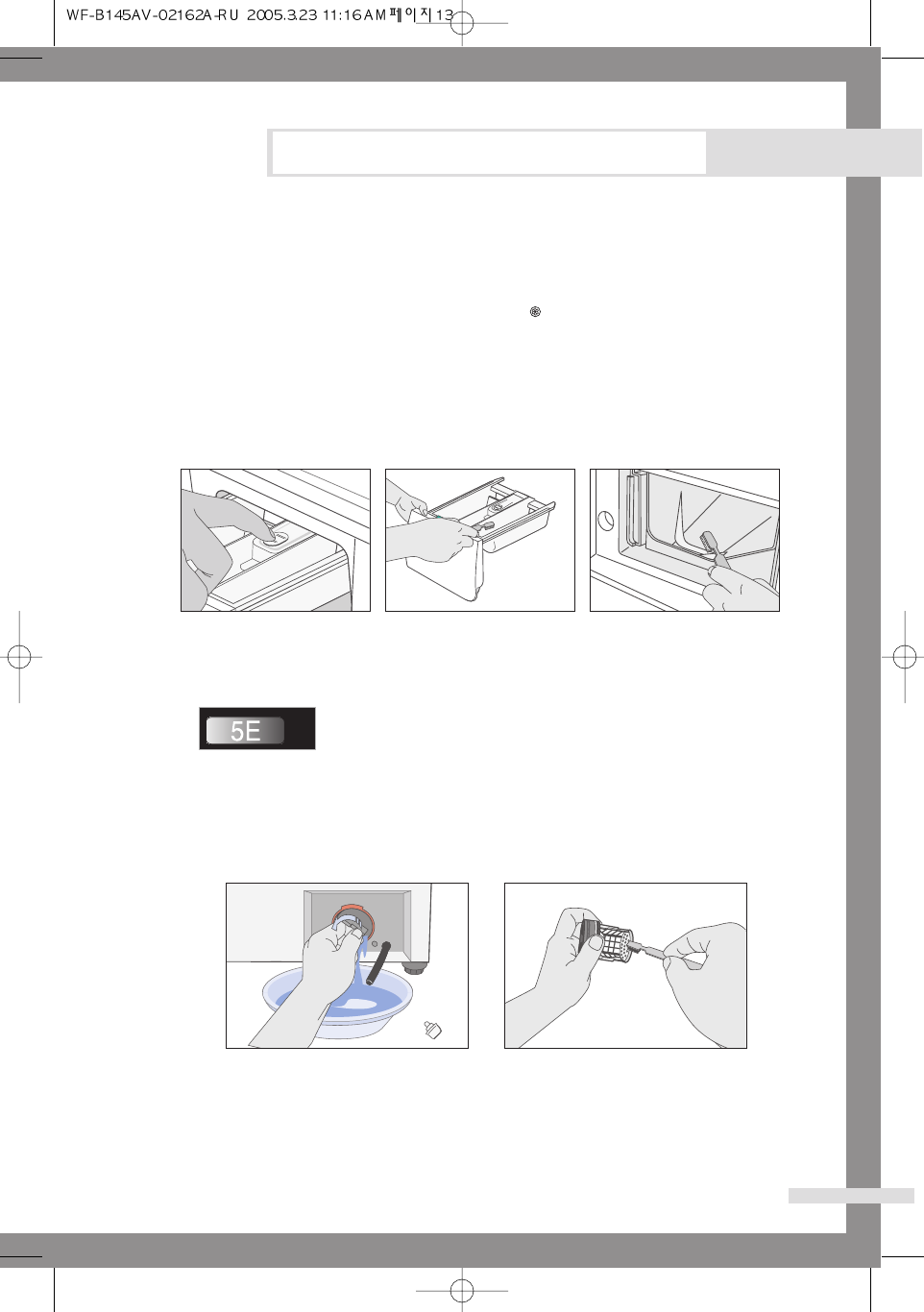 WF-B145AV-02162A-RU 2005.3.23 11:16 AM 페이지 13

5E