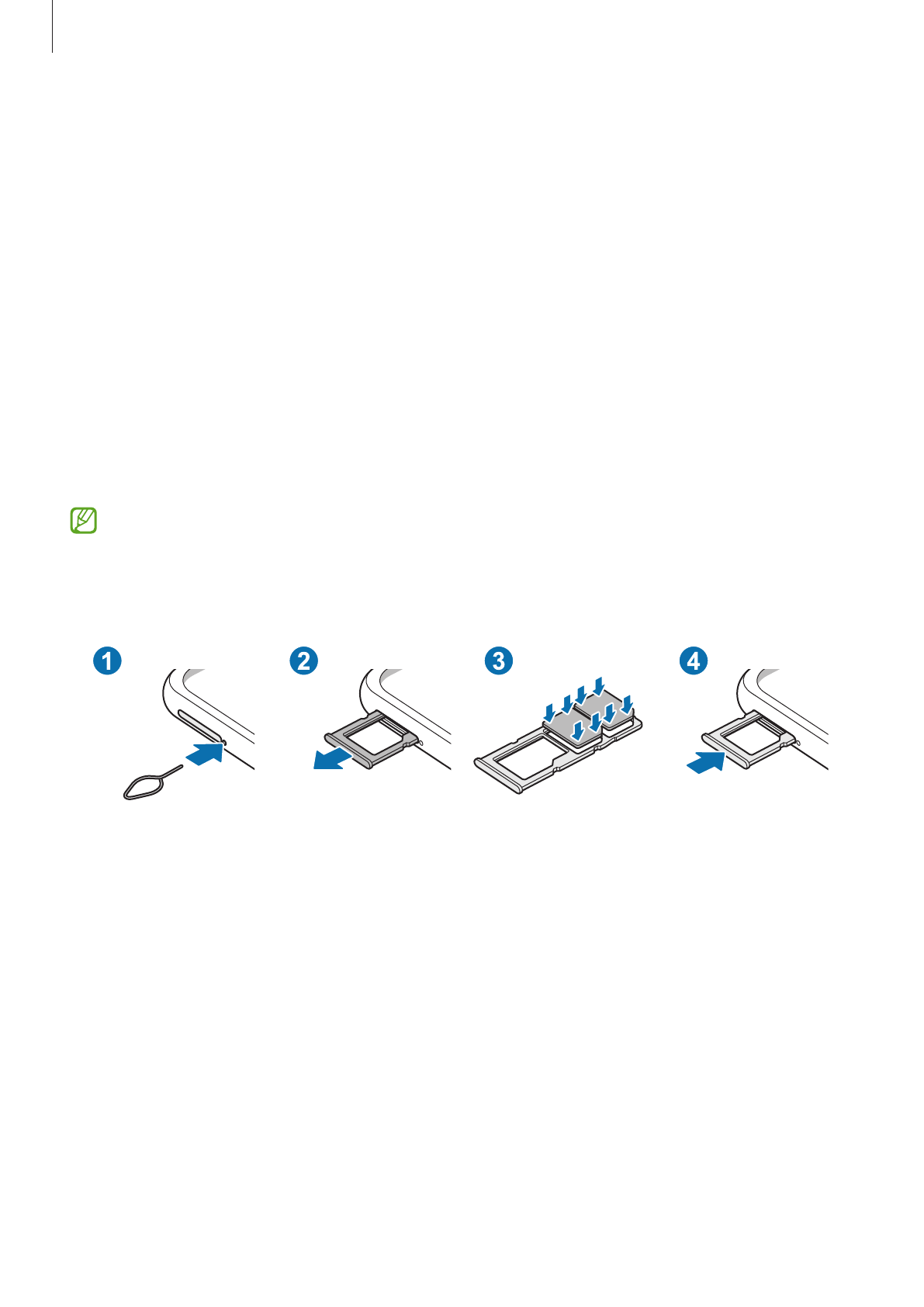 1

2

3

4