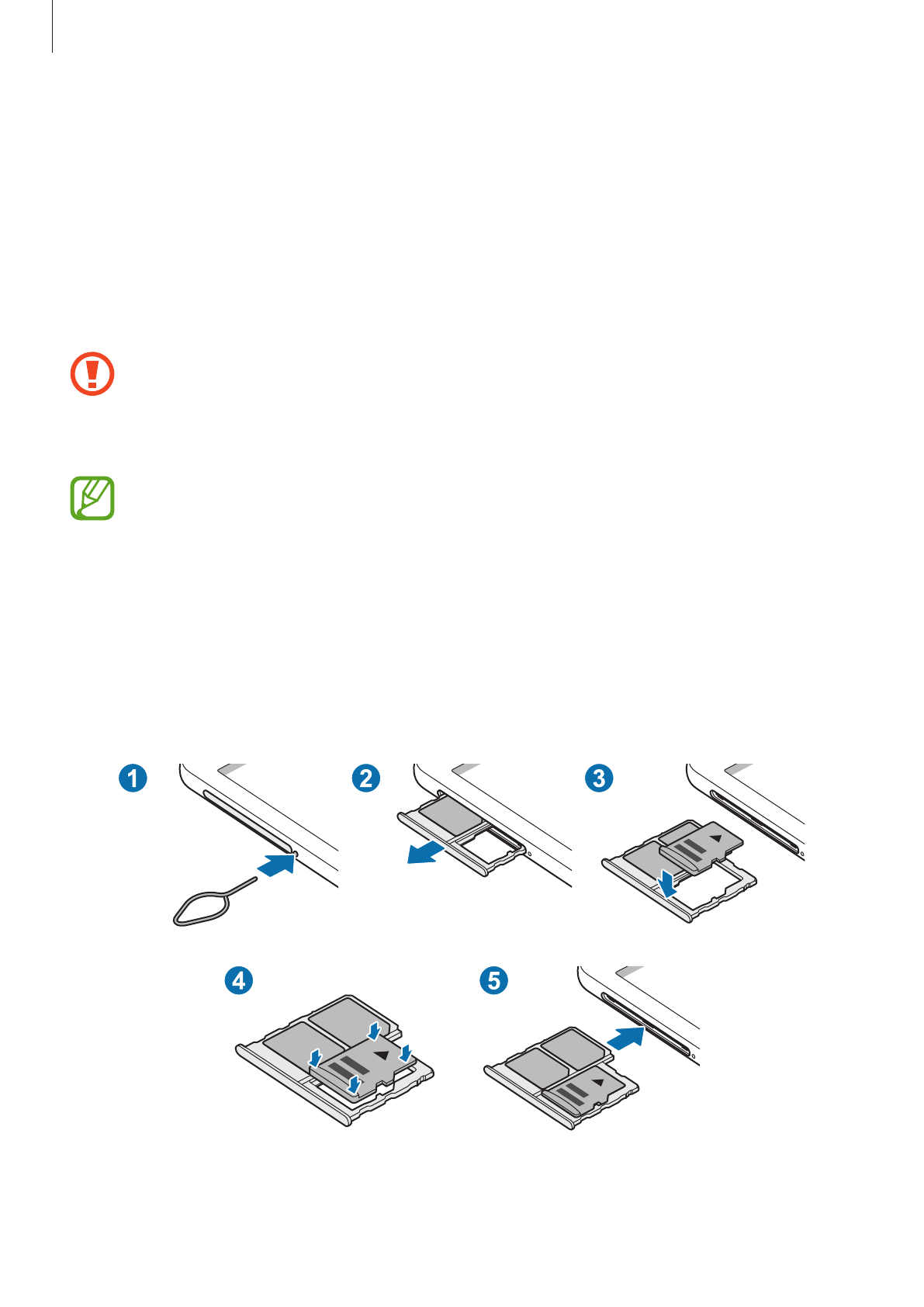 1

2

3

4

5