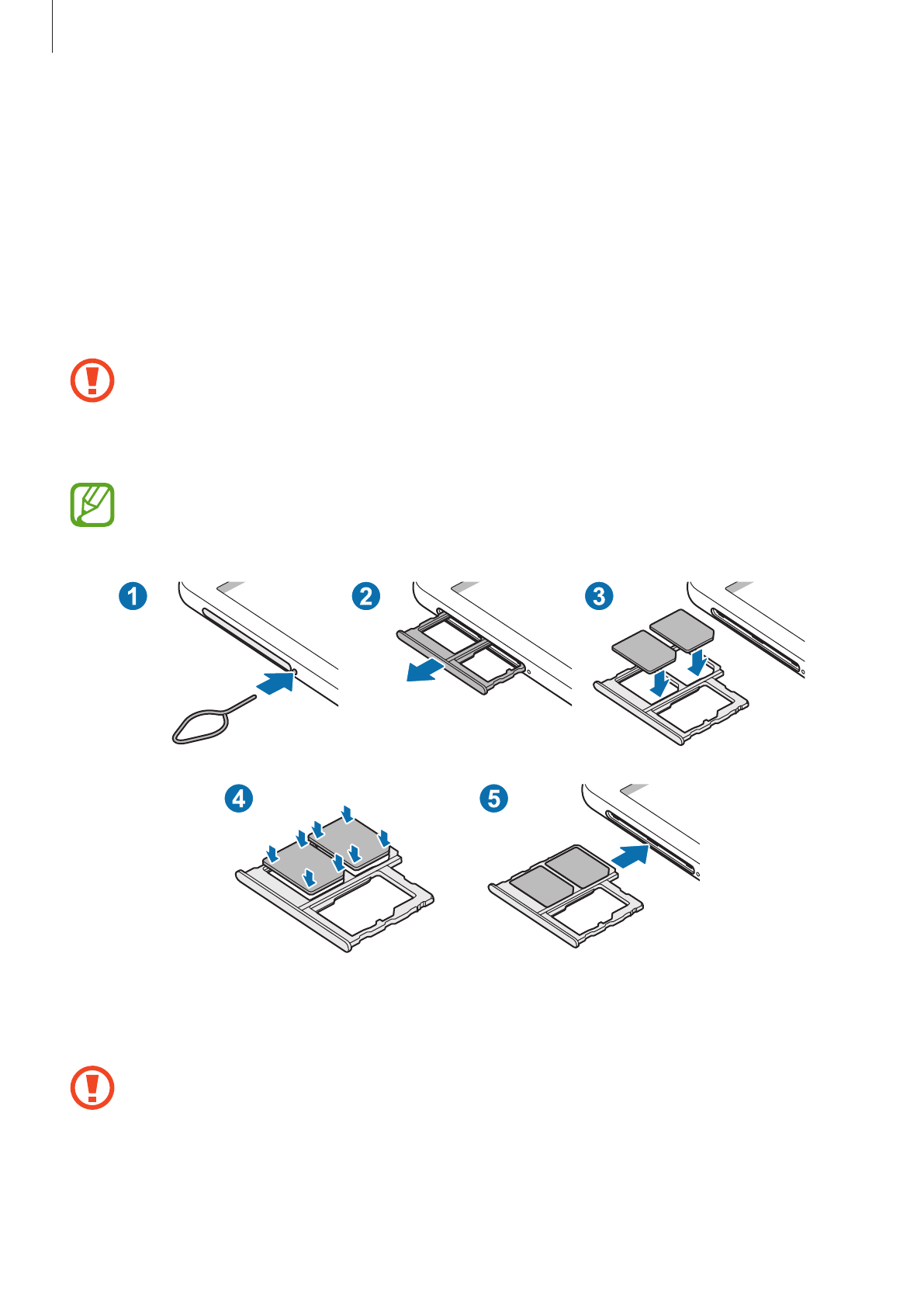 1

2

3

4

5