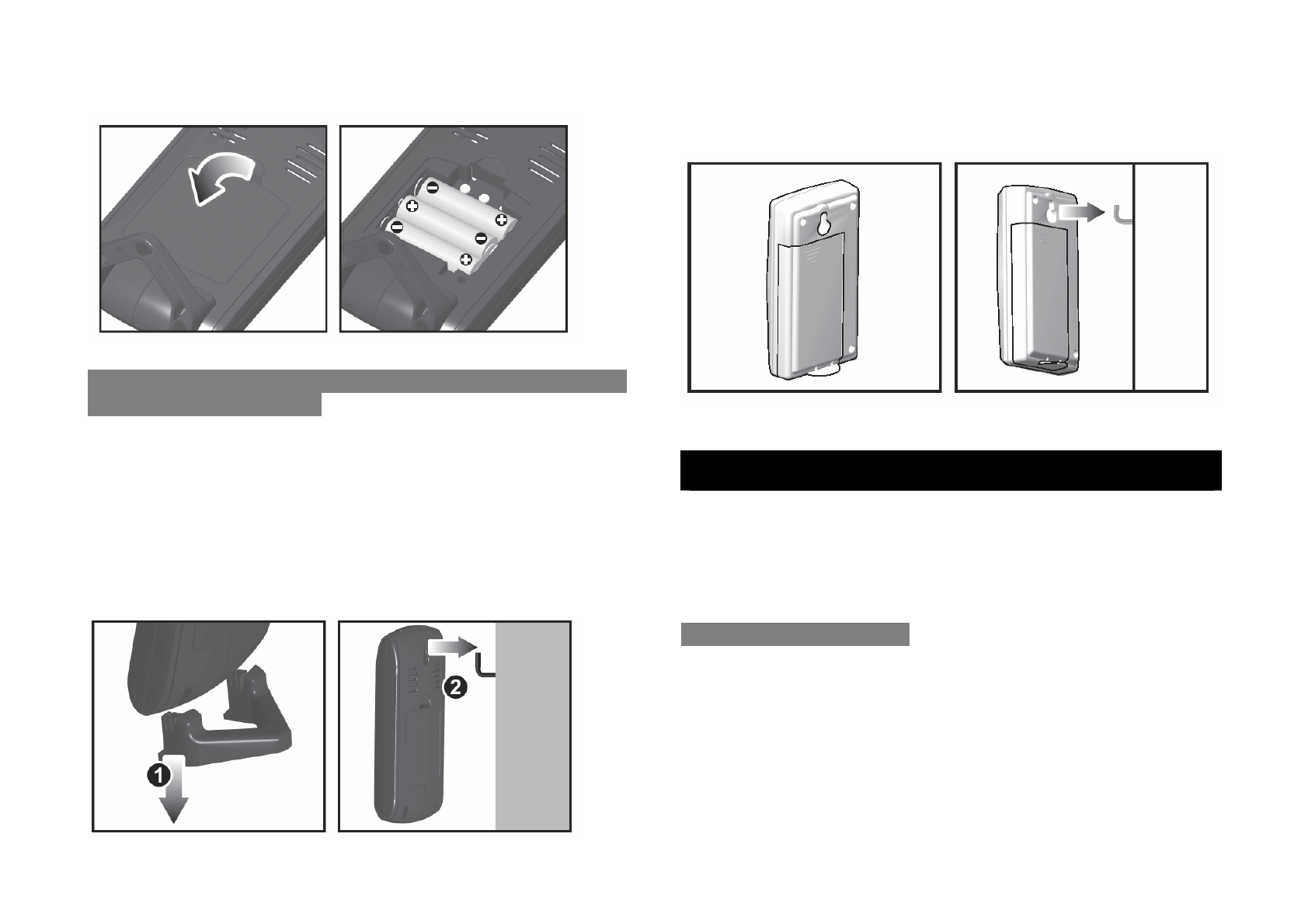 1

2