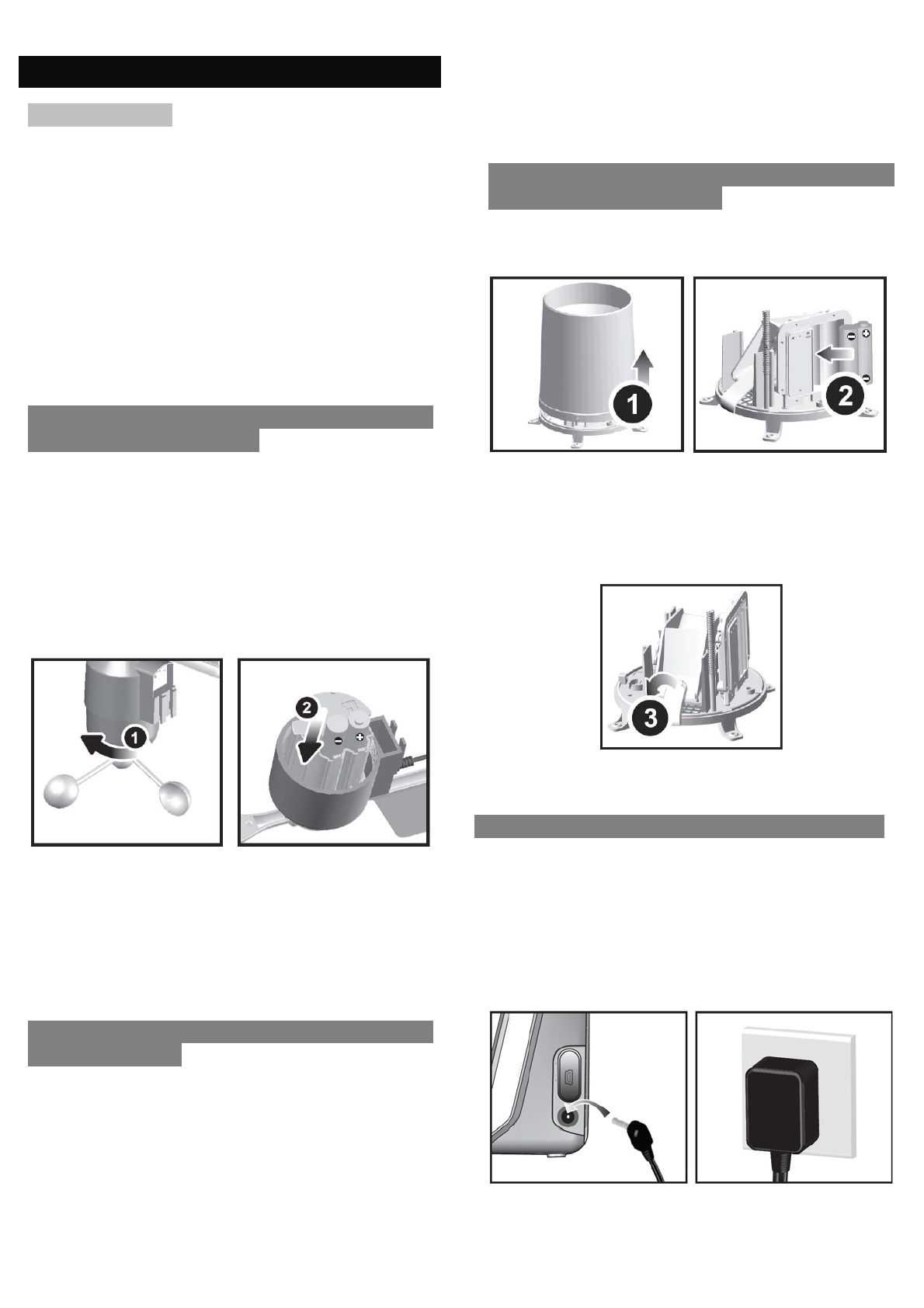 1

2

1

2

3