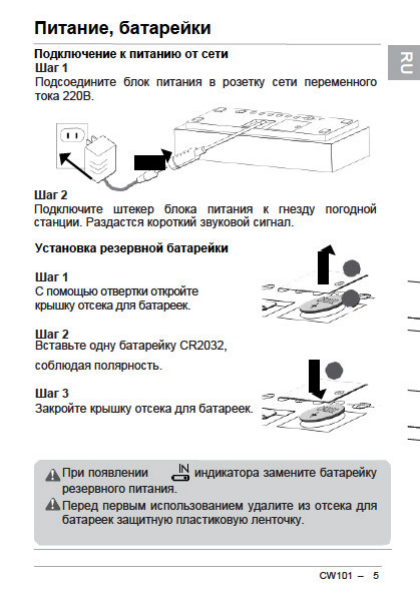 Питание, батарейки

RU

Подключение к питанию от сети
Шаг 1
Подсоедините блок питания в розетку сети переменного тока 220В.

Шаг 2
Подключите штекер блока питания к гнезду погодной станции. Раздастся короткий звуковой сигнал.

Установка резервной батарейки

Шаг 1
С помощью отвертки откройте крышку отсека для батареек.

Шаг 2
Вставьте одну батарейку CR2032,

соблюдая полярность.

Шаг 3
Закройте крышку отсека для батареек.

При появлении IN индикатора замените батарейку резервного питания.
Перед первым использованием удалите из отсека для батареек защитную пластиковую ленточку.

CW101 – 5