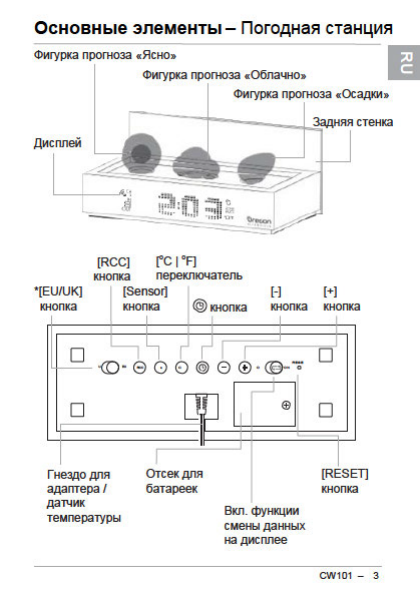 Основные элементы – Погодная станция

RU

Фигурка прогноза «Ясно»

Фигурка прогноза «Облачно»

Фигурка прогноза «Осадки»

Задняя стенка

Дисплей

2:03

Oregon

[RCC] кнопка

[°C | °F] переключатель

*[EU/UK] кнопка

[Sensor] кнопка

кнопка

[-] кнопка

[+] кнопка

Гнездо для адаптера / датчик температуры

Отсек для батареек

Вкл. функции смены данных на дисплее

[RESET] кнопка

CW101 – 3