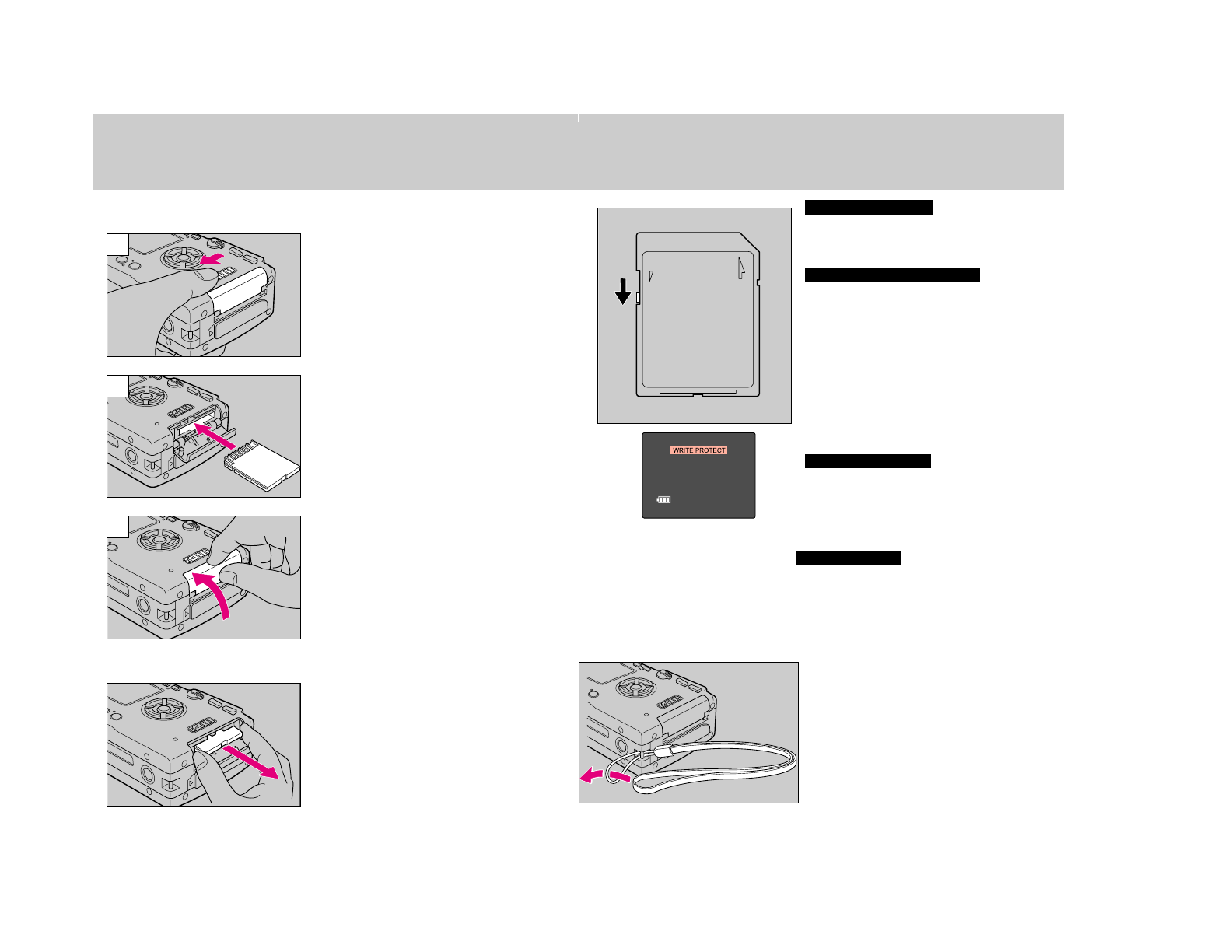 WRITE PROTECT