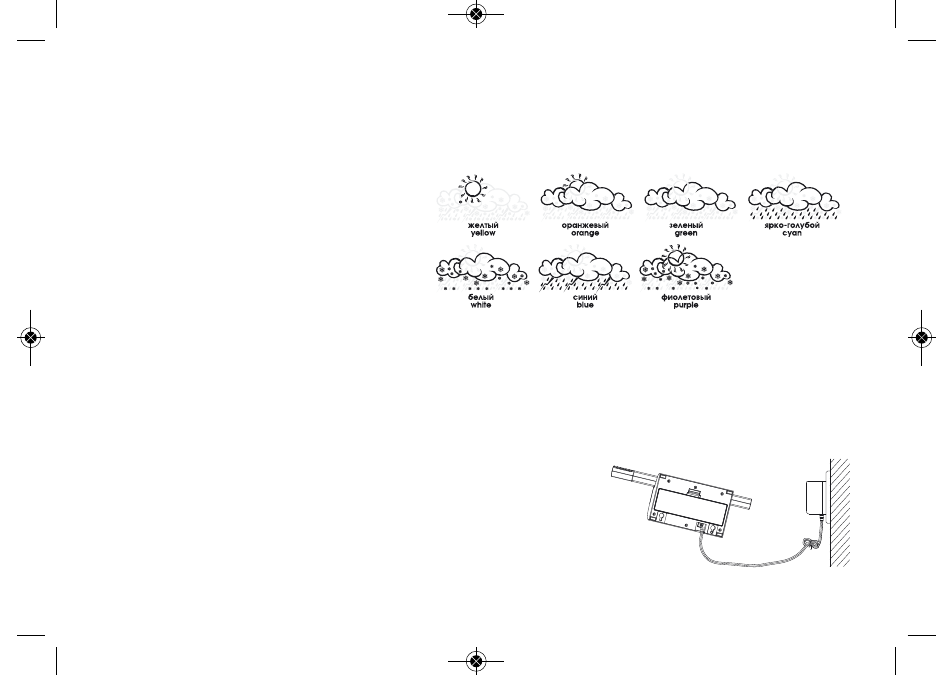 желтый
yellow

оранжевый
orange

зеленый
green

ярко-голубой
cyan

белый
white

синий
blue

фиолетовый
purple