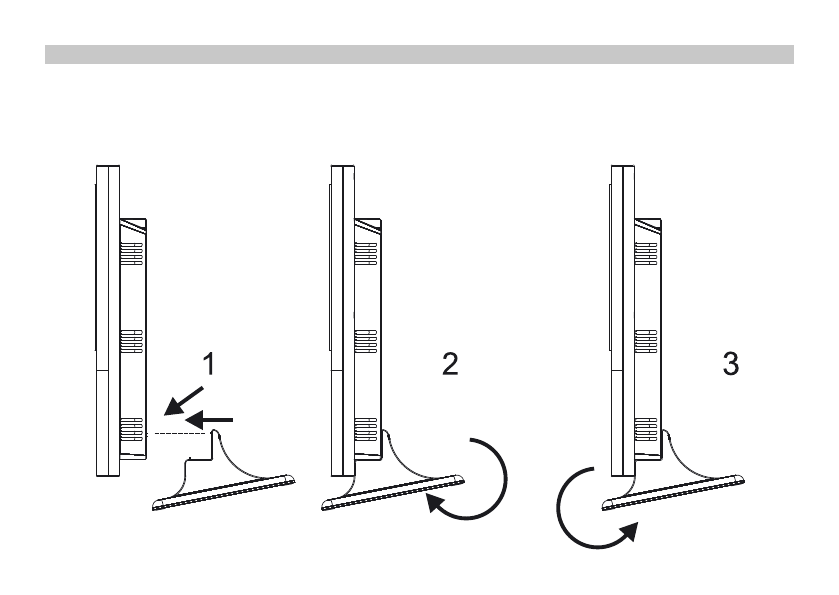 1

2

3