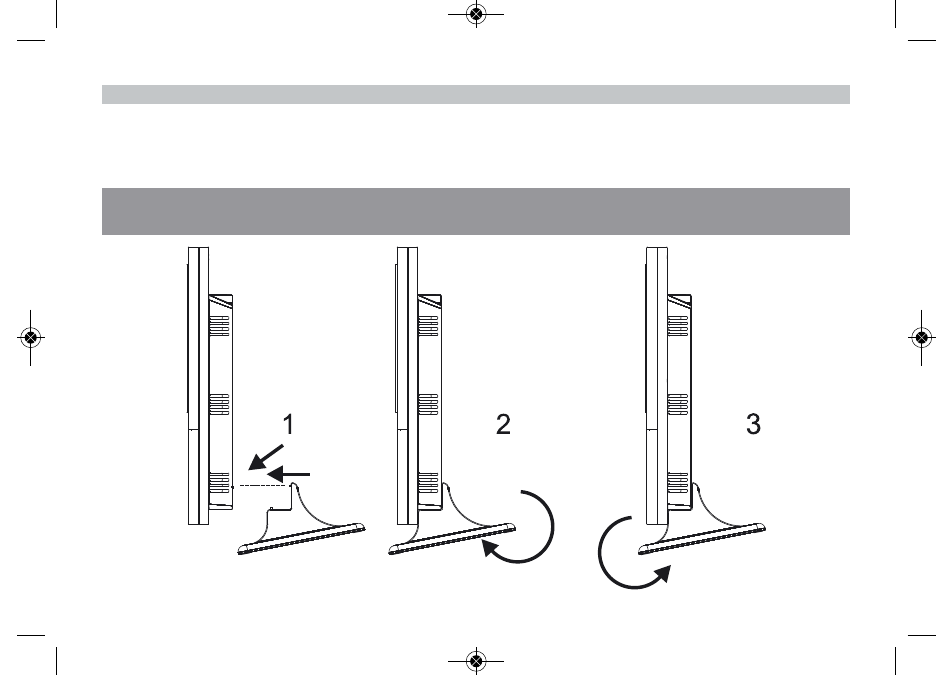 1

2

3