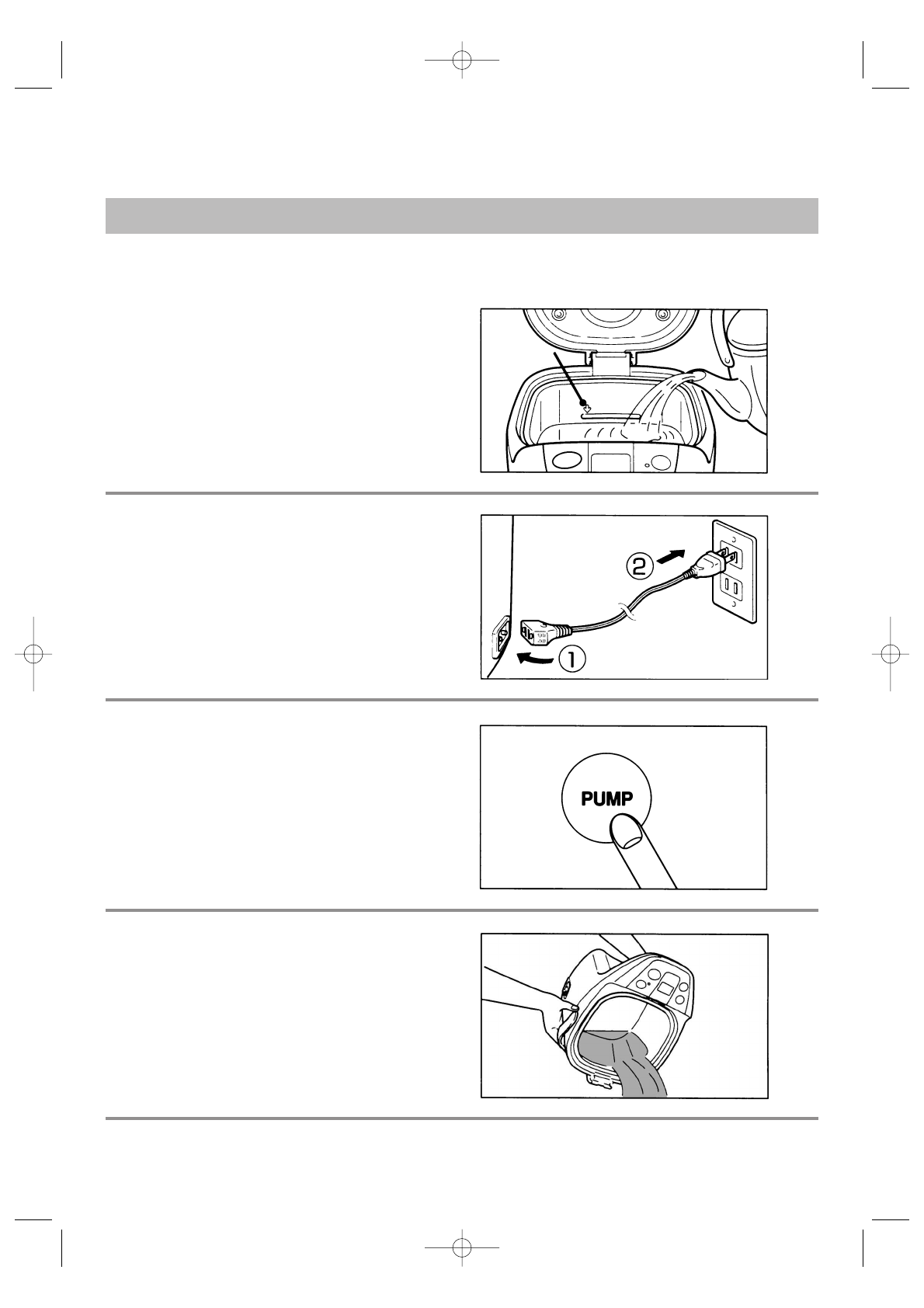 ②

①

PUMP