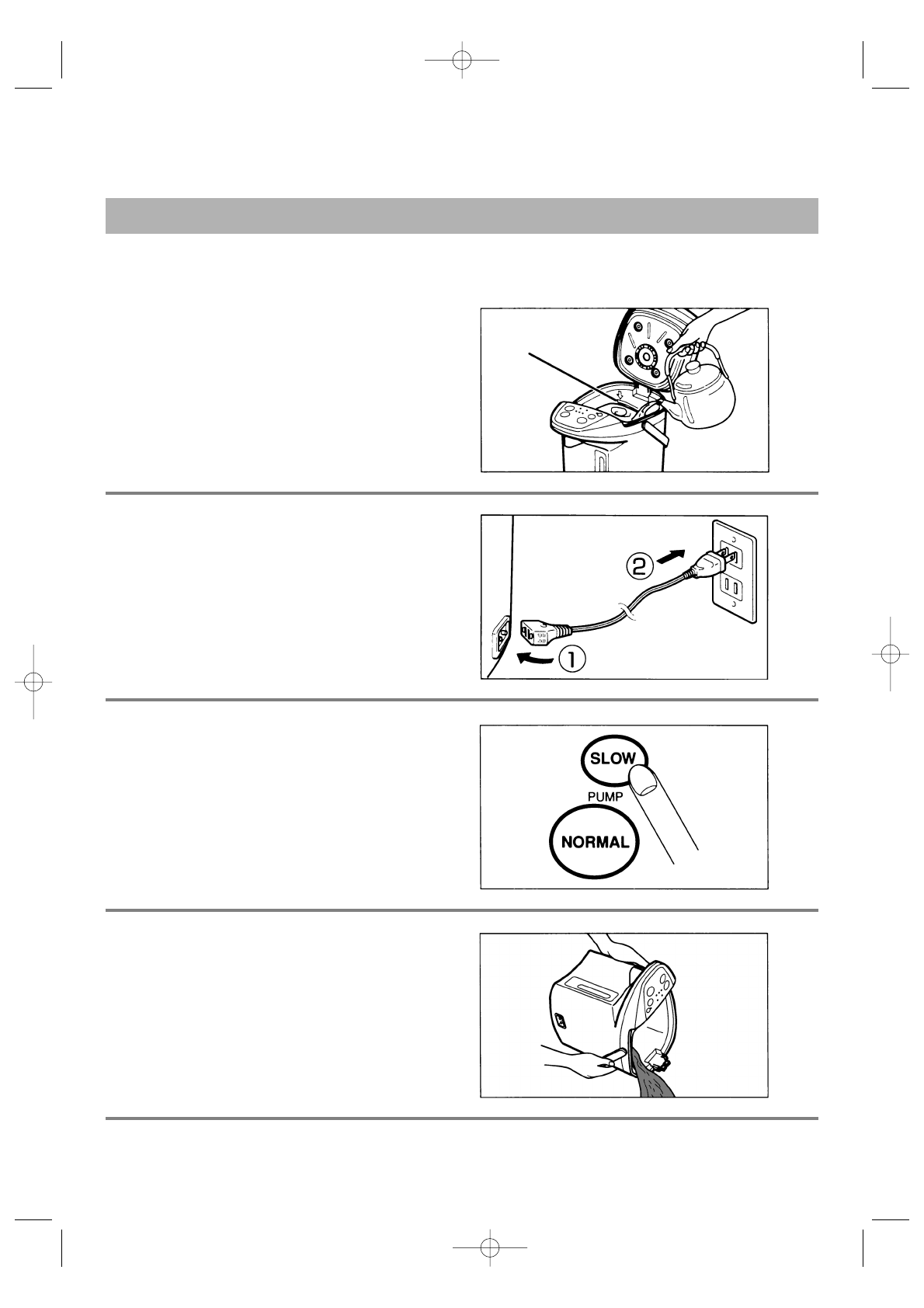 ②

①

SLOW

PUMP

NORMAL