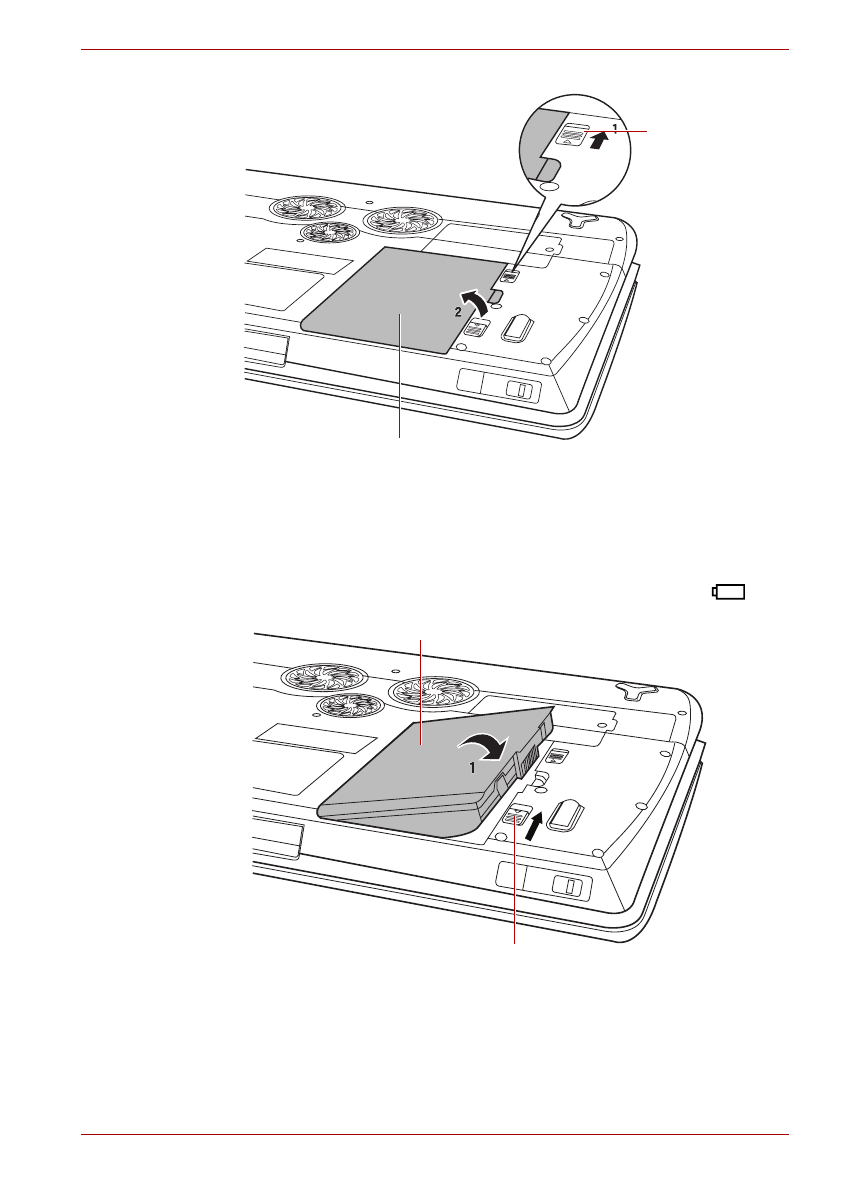 1

2

1