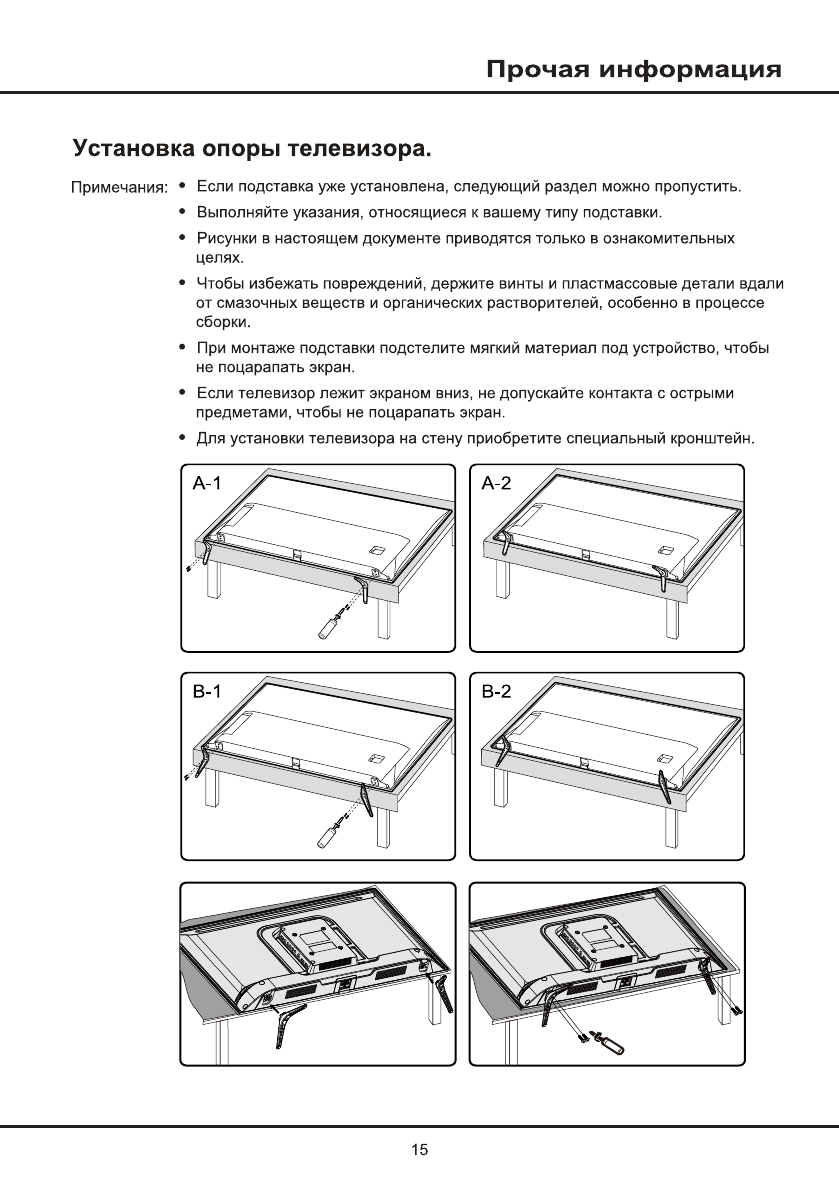 Прочая информация

Установка опоры телевизора.

Примечания:
• Если подставка уже установлена, следующий раздел можно пропустить.
• Выполняйте указания, относящиеся к вашему типу подставки.
• Рисунки в настоящем документе приводятся только в ознакомительных целях.
• Чтобы избежать повреждений, держите винты и пластмассовые детали вдали от смазочных веществ и органических растворителей, особенно в процессе сборки.
• При монтаже подставки подстелите мягкий материал под устройство, чтобы не поцарапать экран.
• Если телевизор лежит экраном вниз, не допускайте контакта с острыми предметами, чтобы не поцарапать экран.
• Для установки телевизора на стену приобретите специальный кронштейн.

A-1

A-2

B-1

B-2

15