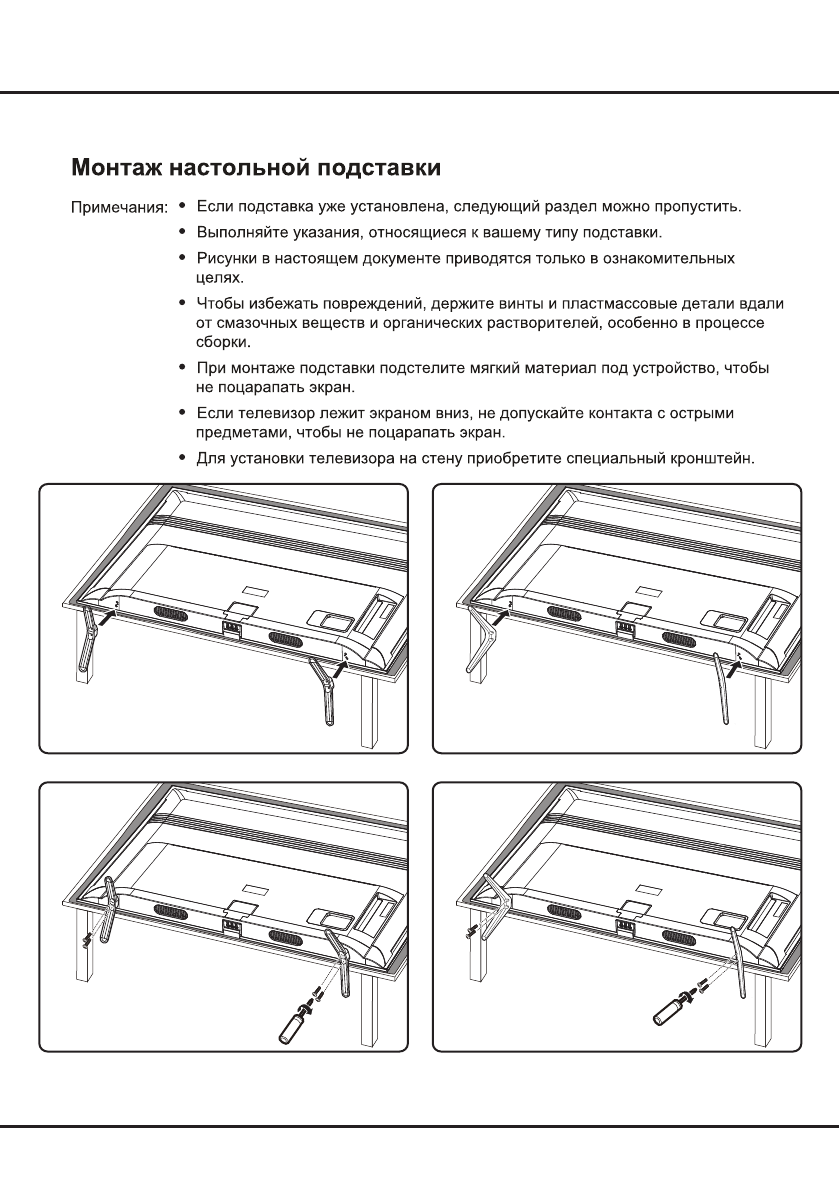 Монтаж настольной подставки

Примечания:
• Если подставка уже установлена, следующий раздел можно пропустить.
• Выполняйте указания, относящиеся к вашему типу подставки.
• Рисунки в настоящем документе приводятся только в ознакомительных целях.
• Чтобы избежать повреждений, держите винты и пластмассовые детали вдали от смазочных веществ и органических растворителей, особенно в процессе сборки.
• При монтаже подставки подстелите мягкий материал под устройство, чтобы не поцарапать экран.
• Если телевизор лежит экраном вниз, не допускайте контакта с острыми предметами, чтобы не поцарапать экран.
• Для установки телевизора на стену приобретите специальный кронштейн.