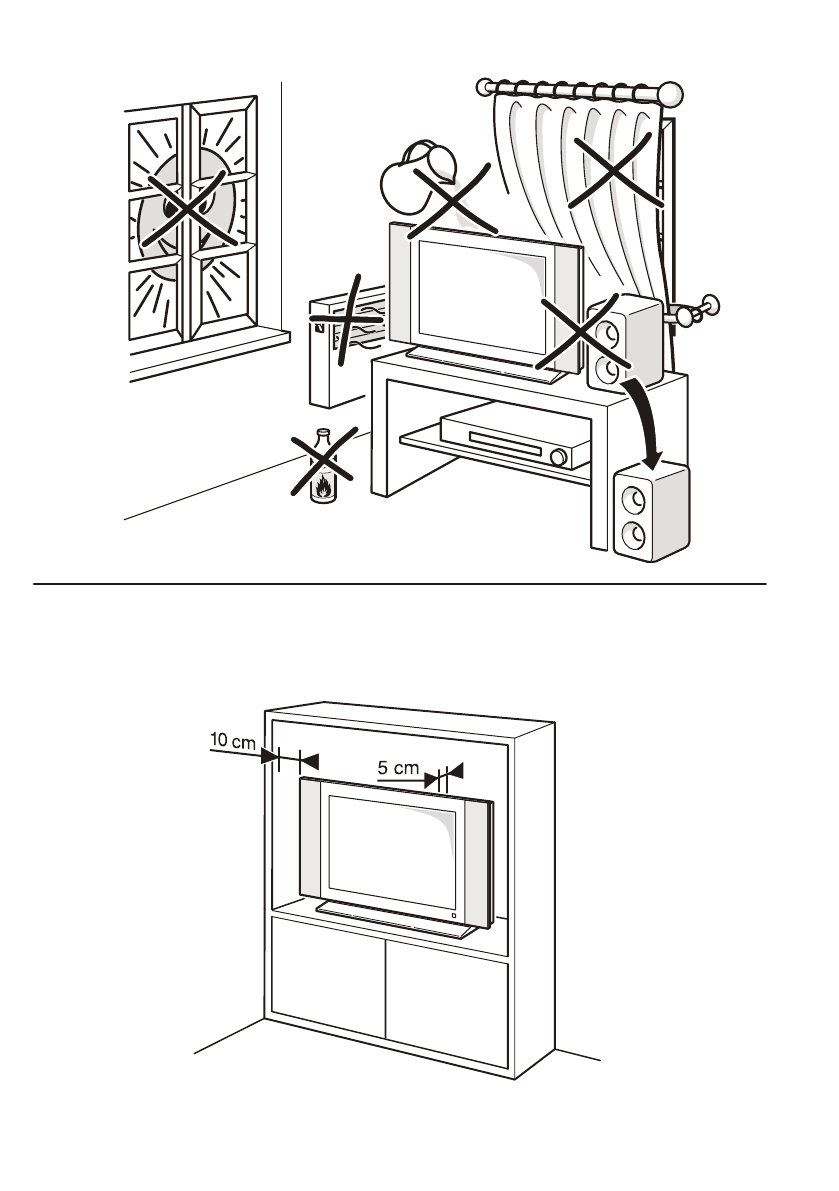 10 cm
5 cm