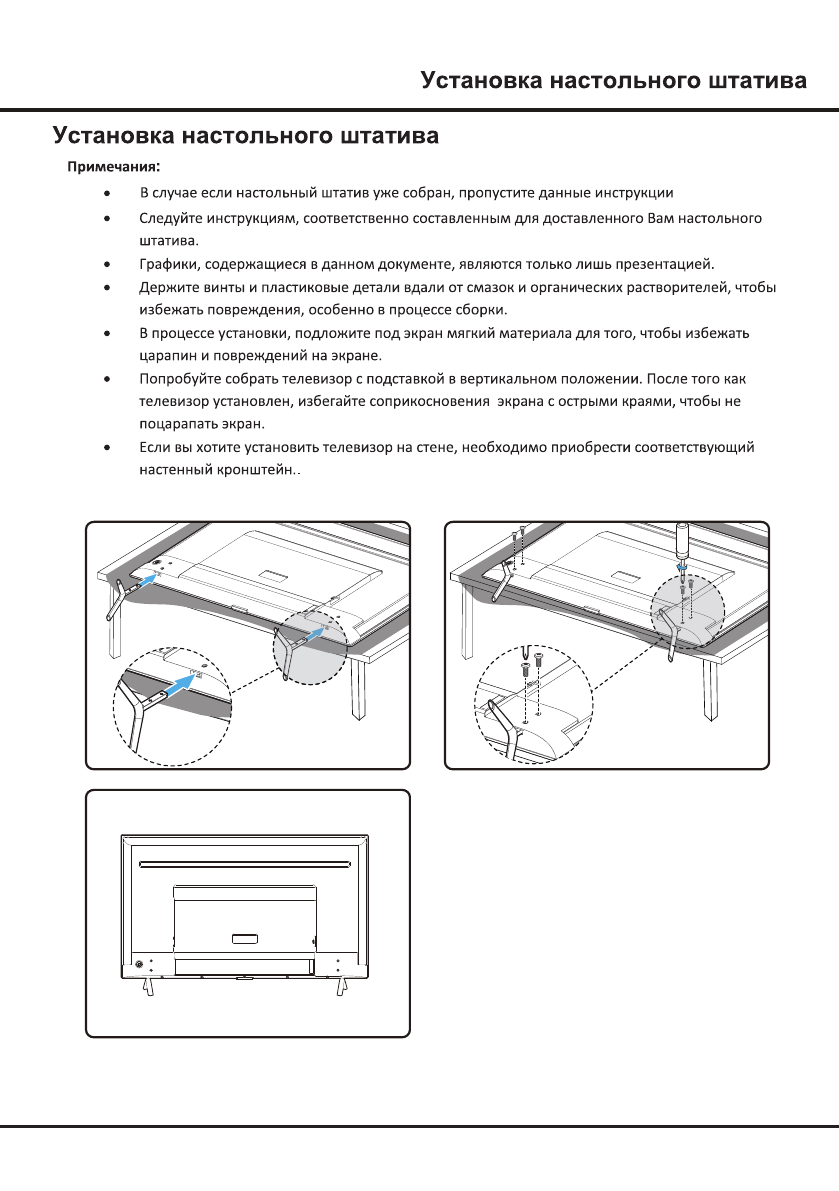 Установка настольного штатива

Установка настольного штатива

Примечания:

• В случае если настольный штатив уже собран, пропустите данные инструкции
• Следуйте инструкциям, соответственно составленным для доставленного Вам настольного штатива.
• Графики, содержащиеся в данном документе, являются только лишь презентацией.
• Держите винты и пластиковые детали вдали от смазок и органических растворителей, чтобы избежать повреждения, особенно в процессе сборки.
• В процессе установки, подложите под экран мягкий материала для того, чтобы избежать царапин и повреждений на экране.
• Попробуйте собрать телевизор с подставкой в вертикальном положении. После того как телевизор установлен, избегайте соприкосновения экрана с острыми краями, чтобы не поцарапать экран.
• Если вы хотите установить телевизор на стене, необходимо приобрести соответствующий настенный кронштейн..