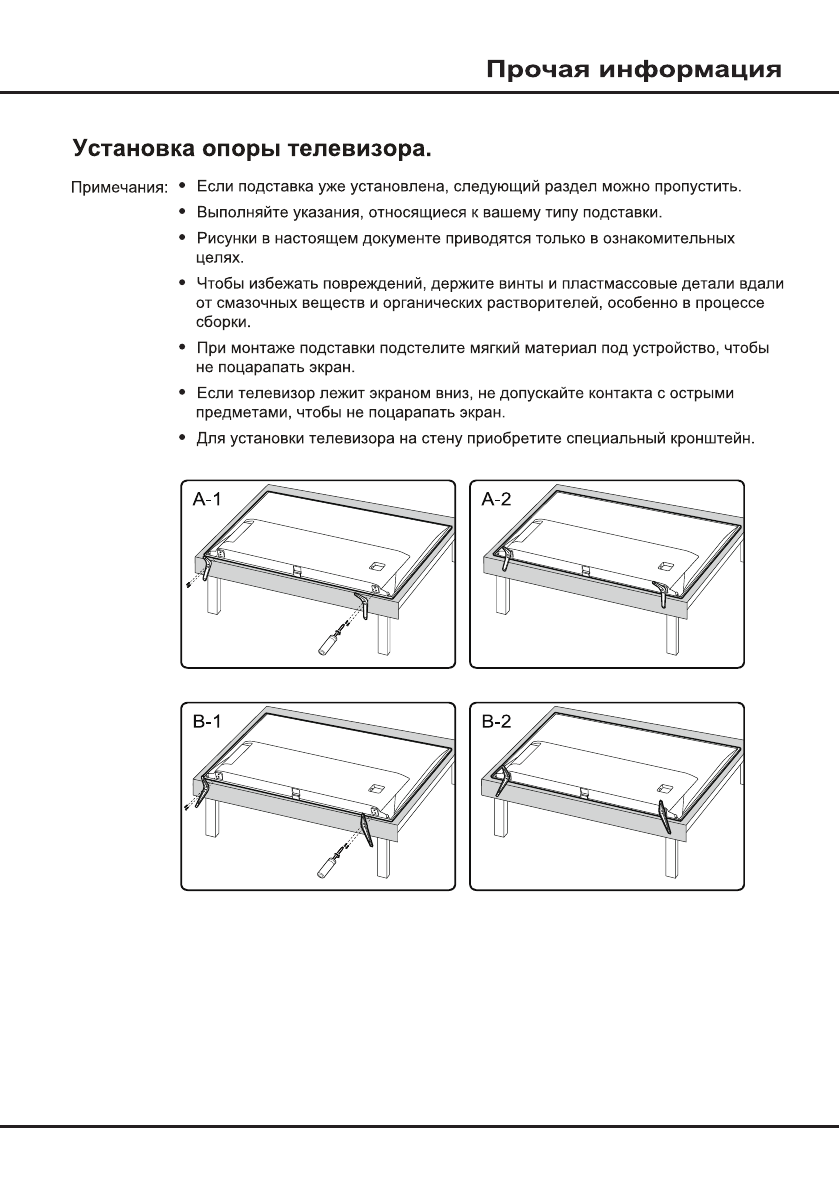 Прочая информация

Установка опоры телевизора.

Примечания:
• Если подставка уже установлена, следующий раздел можно пропустить.
• Выполняйте указания, относящиеся к вашему типу подставки.
• Рисунки в настоящем документе приводятся только в ознакомительных целях.
• Чтобы избежать повреждений, держите винты и пластмассовые детали вдали от смазочных веществ и органических растворителей, особенно в процессе сборки.
• При монтаже подставки подстелите мягкий материал под устройство, чтобы не поцарапать экран.
• Если телевизор лежит экраном вниз, не допускайте контакта с острыми предметами, чтобы не поцарапать экран.
• Для установки телевизора на стену приобретите специальный кронштейн.

A-1

A-2

B-1

B-2