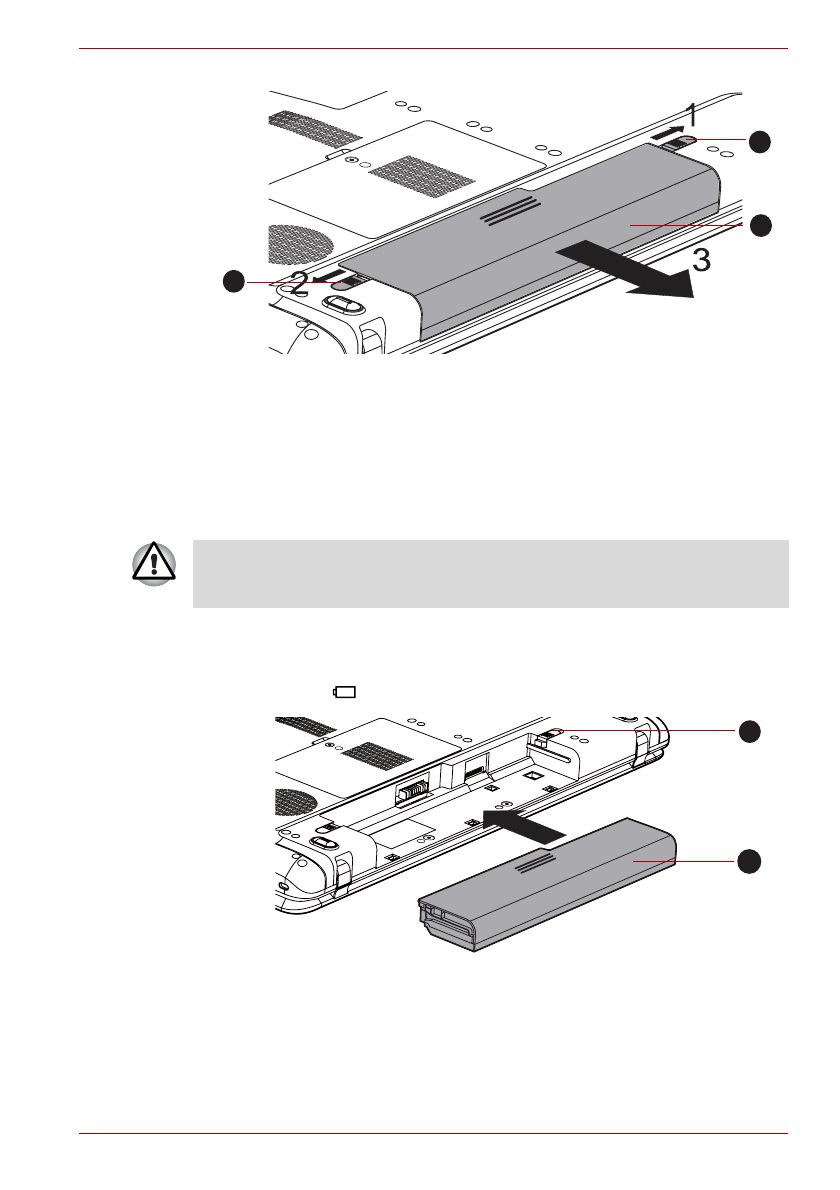 1

2

3