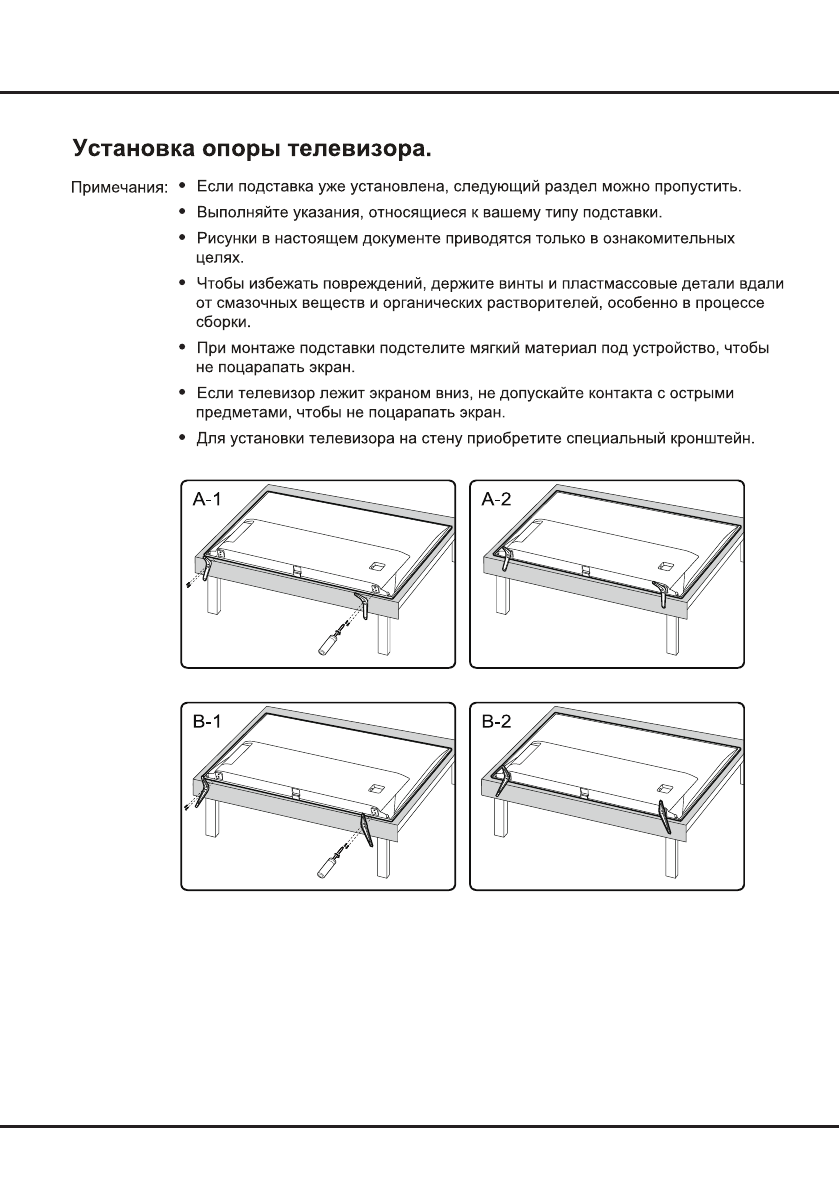 Установка опоры телевизора.

Примечания:
• Если подставка уже установлена, следующий раздел можно пропустить.
• Выполняйте указания, относящиеся к вашему типу подставки.
• Рисунки в настоящем документе приводятся только в ознакомительных целях.
• Чтобы избежать повреждений, держите винты и пластмассовые детали вдали от смазочных веществ и органических растворителей, особенно в процессе сборки.
• При монтаже подставки подстелите мягкий материал под устройство, чтобы не поцарапать экран.
• Если телевизор лежит экраном вниз, не допускайте контакта с острыми предметами, чтобы не поцарапать экран.
• Для установки телевизора на стену приобретите специальный кронштейн.

A-1

A-2

B-1

B-2