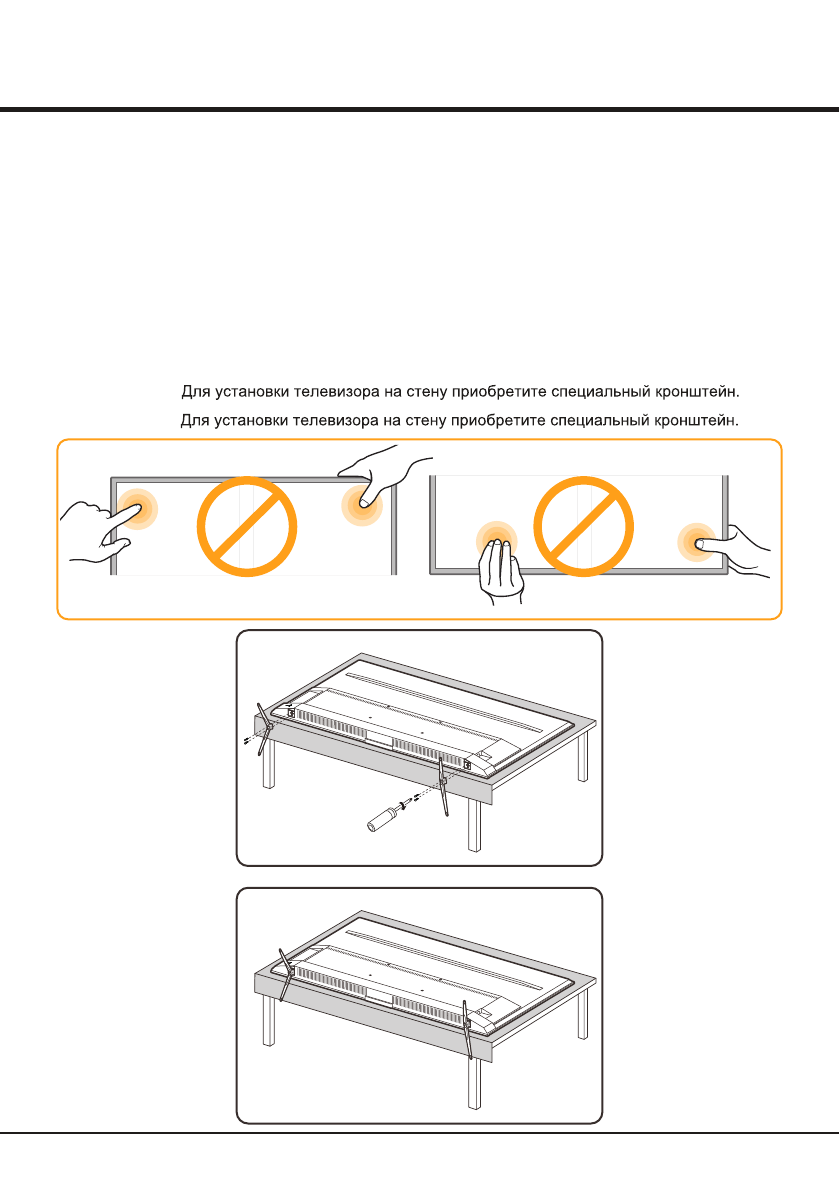 Для установки телевизора на стену приобретите специальный кронштейн.

Для установки телевизора на стену приобретите специальный кронштейн.