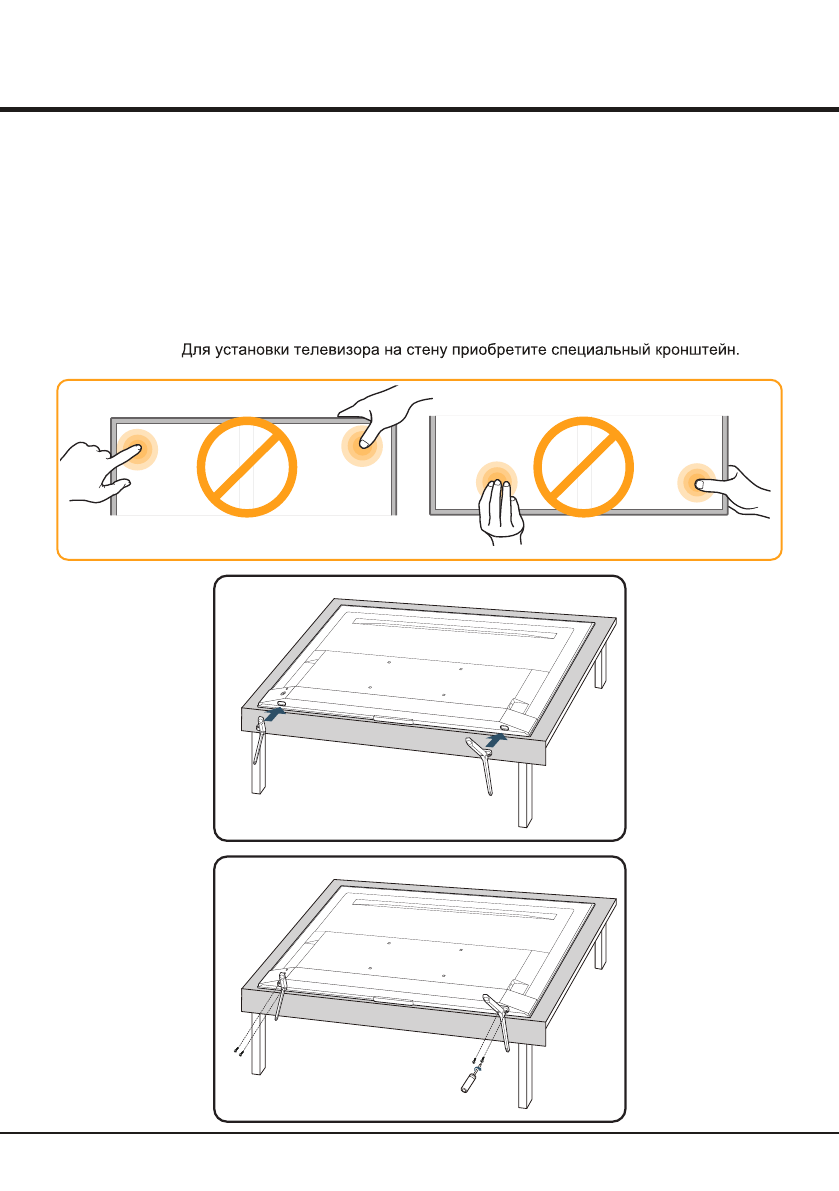 Для установки телевизора на стену приобретите специальный кронштейн.