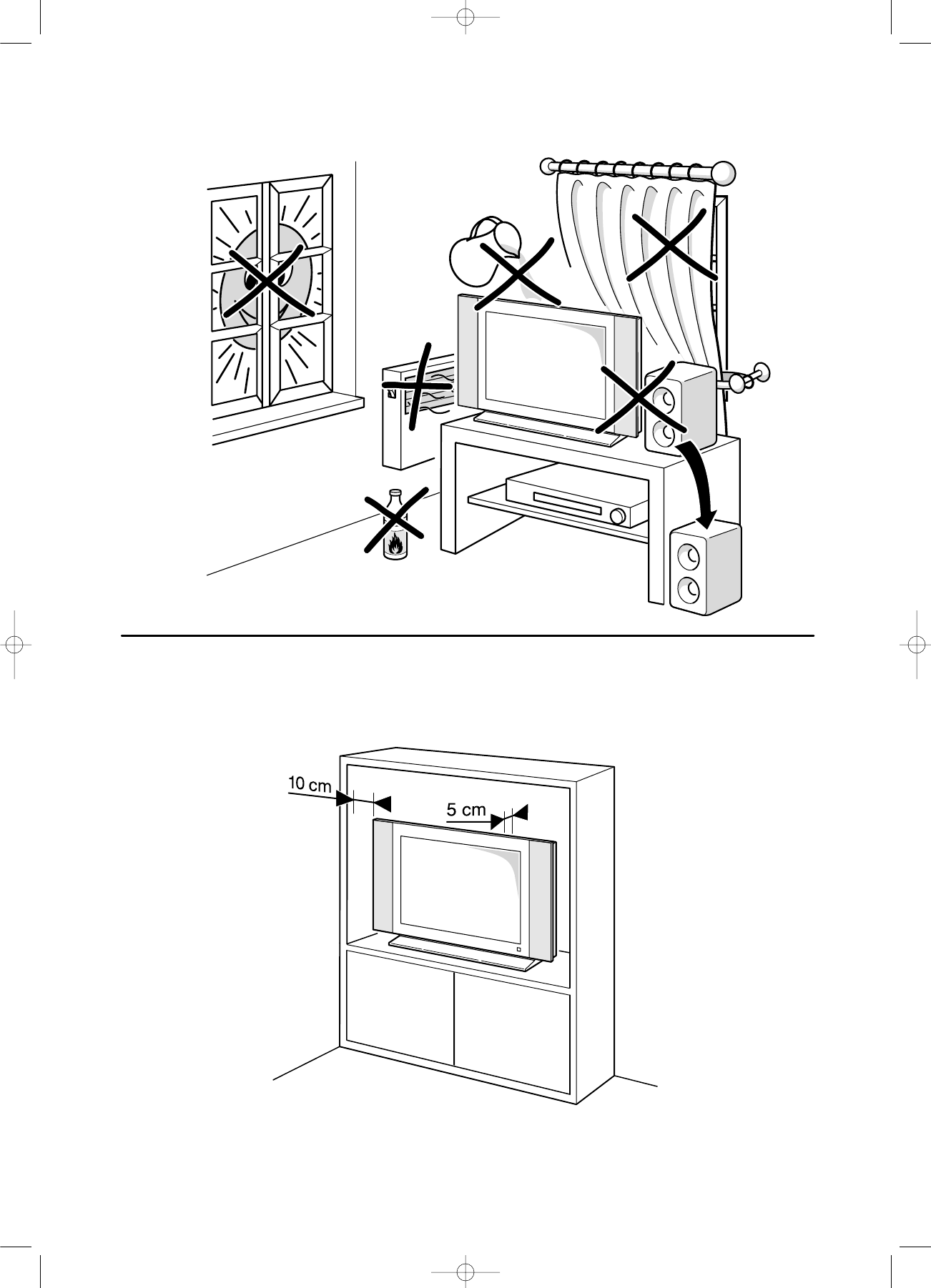 10 cm
5 cm