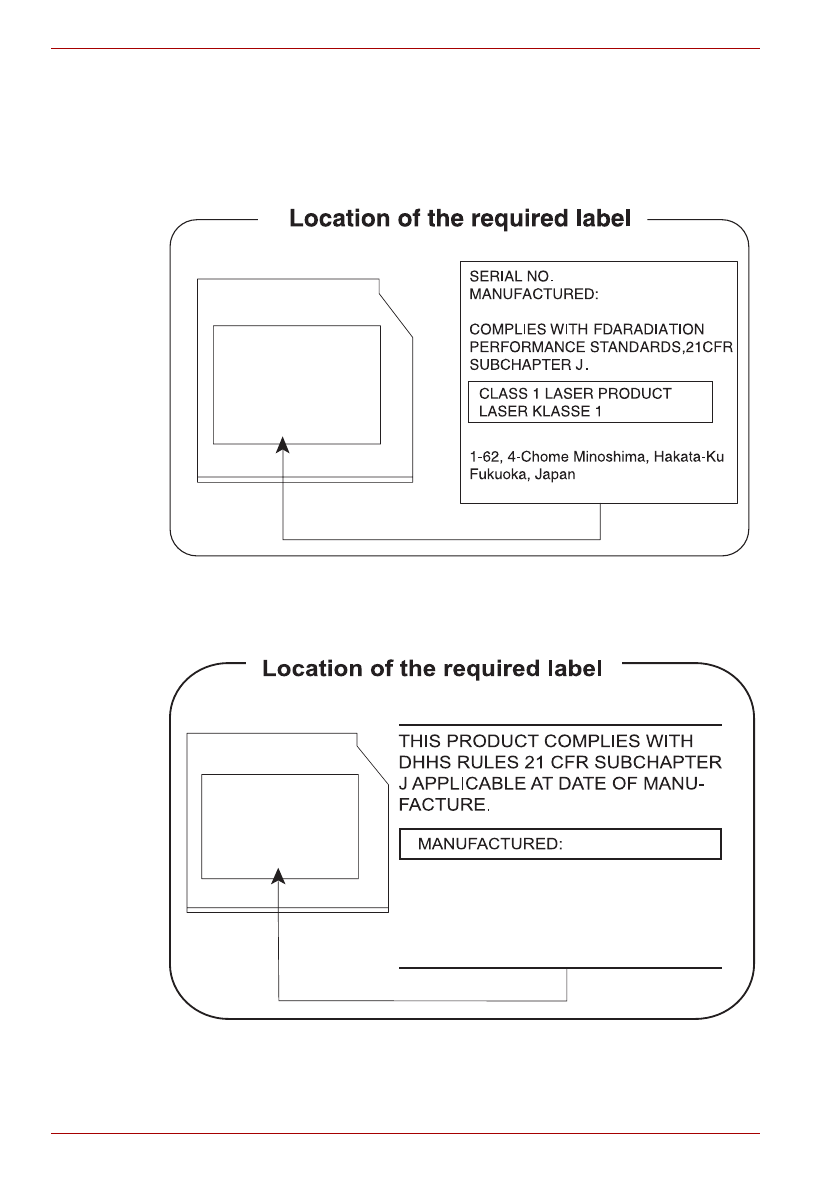 Location of the required label

SERIAL NO.
MANUFACTURED:

COMPLIES WITH FDARADIATION PERFORMANCE STANDARDS,21CFR SUBCHAPTER J.

CLASS 1 LASER PRODUCT
LASER KLASSE 1

1-62, 4-Chome Minoshima, Hakata-Ku
Fukuoka, Japan

Location of the required label

THIS PRODUCT COMPLIES WITH DHHS RULES 21 CFR SUBCHAPTER J APPLICABLE AT DATE OF MANUFACTURE.

MANUFACTURED: