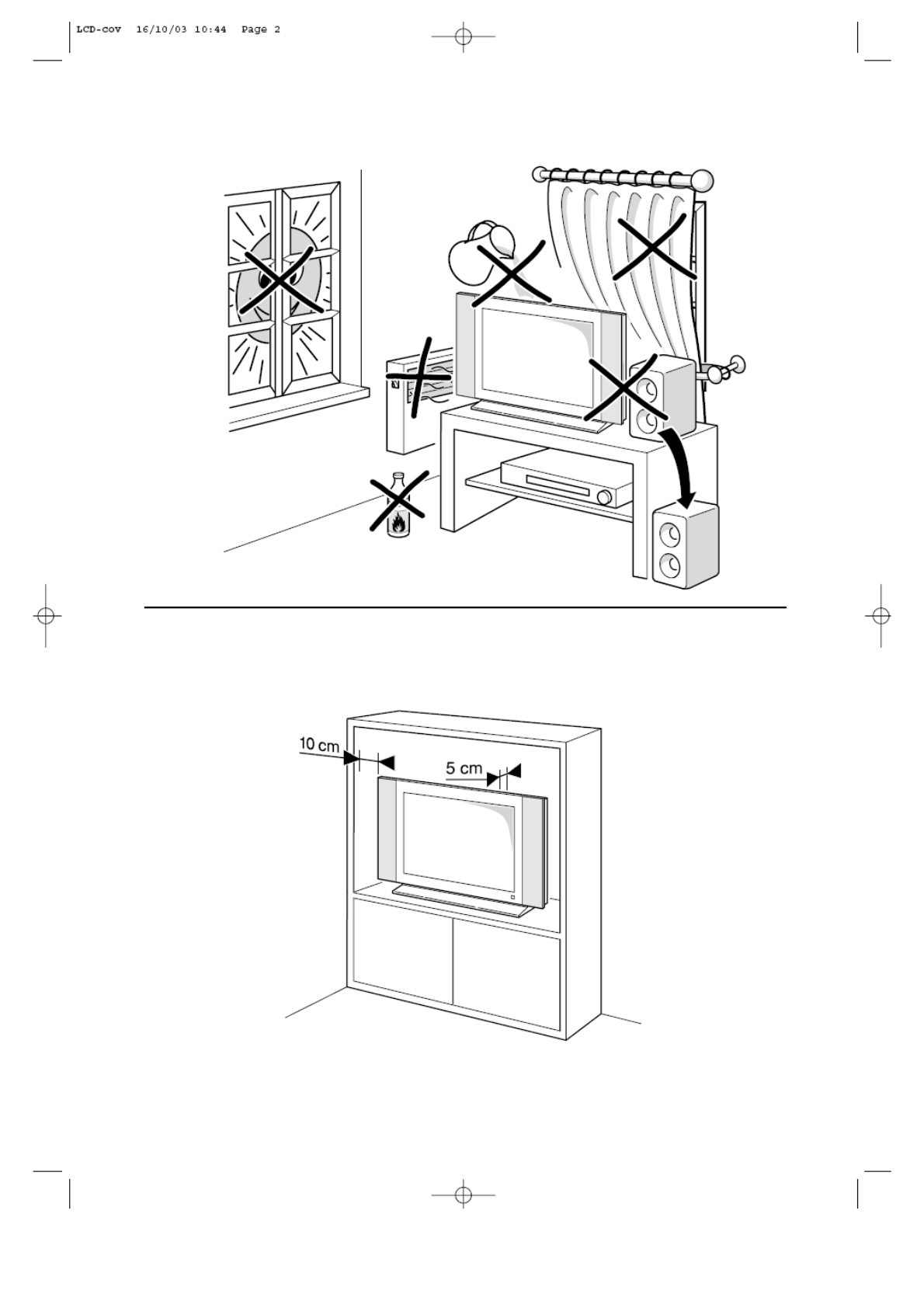 LCD-cov 16/10/03 10:44 Page 2

10 cm

5 cm