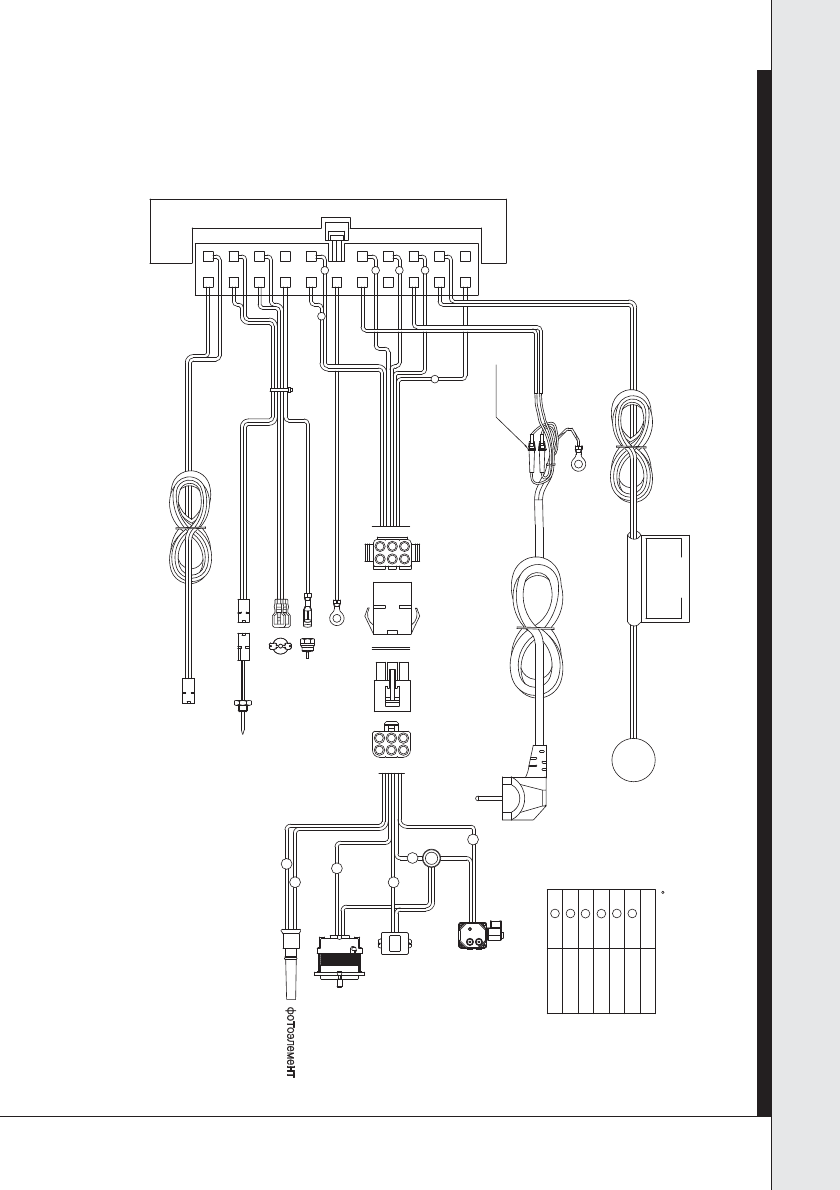 фотоэлемент