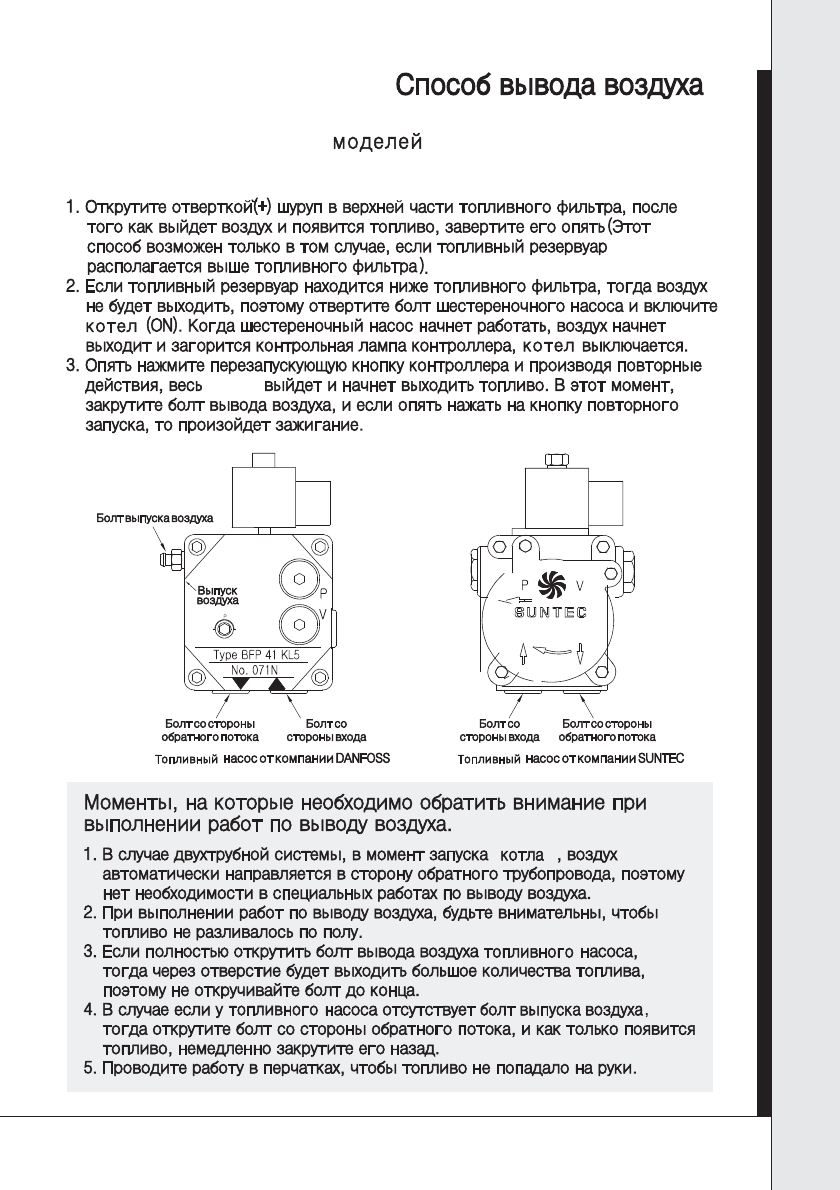 Способ вывода воздуха

моделей

1. Открутите отверткой(+) шуруп в верхней части топливного фильтра, после того как выйдет воздух и появится топливо, завертите его опять(Этот способ возможен только в том случае, если топливный резервуар располагается выше топливного фильтра).
2. Если топливный резервуар находится ниже топливного фильтра, тогда воздух не будет выходить, поэтому отвертите болт шестереночного насоса и включите котел (ON). Когда шестереночный насос начнет работать, воздух начнет выходит и загорится контрольная лампа контроллера, котел выключается.
3. Опять нажмите перезапускующую кнопку контроллера и производя повторные действия, весь выйдет и начнет выходить топливо. В этот момент, закрутите болт вывода воздуха, и если опять нажать на кнопку повторного запуска, то произойдет зажигание.

Болт выпуска воздуха
Выпуск воздуха
P
V
Type BFP 41 KL5
No. 071N
Болт со стороны обратного потока
Болт со стороны входа
Топливный насос от компании DANFOSS

P
V
SUNTEC
Болт со стороны входа
Болт со стороны обратного потока
Топливный насос от компании SUNTEC

Моменты, на которые необходимо обратить внимание при выполнении работ по выводу воздуха.

1. В случае двухтрубной системы, в момент запуска котла , воздух автоматически направляется в сторону обратного трубопровода, поэтому нет необходимости в специальных работах по выводу воздуха.
2. При выполнении работ по выводу воздуха, будьте внимательны, чтобы топливо не разливалось по полу.
3. Если полностью открутить болт вывода воздуха топливного насоса, тогда через отверстие будет выходить большое количества топлива, поэтому не откручивайте болт до конца.
4. В случае если у топливного насоса отсутствует болт выпуска воздуха, тогда открутите болт со стороны обратного потока, и как только появится топливо, немедленно закрутите его назад.
5. Проводите работу в перчатках, чтобы топливо не попадало на руки.